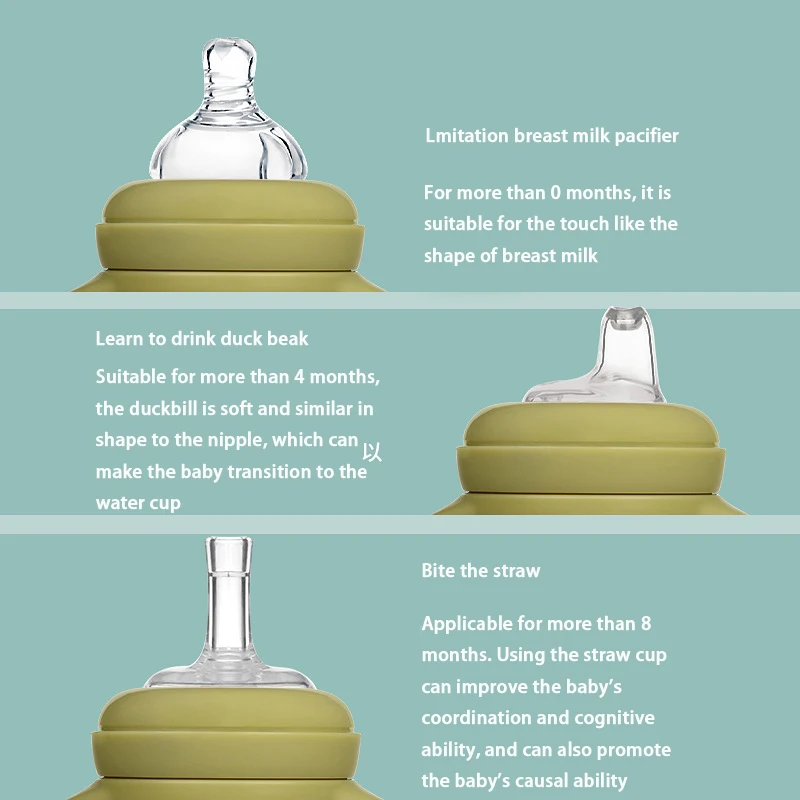 Lmitation breast milk pacifier

For more than 0 months, it is suitable for the touch like the shape of breast milk

Learn to drink duck beak

Suitable for more than 4 months, the duckbill is soft and similar in shape to the nipple, which can 以 make the baby transition to the water cup

Bite the straw

Applicable for more than 8 months. Using the straw cup can improve the baby's coordination and cognitive ability, and can also promote the baby's causal ability