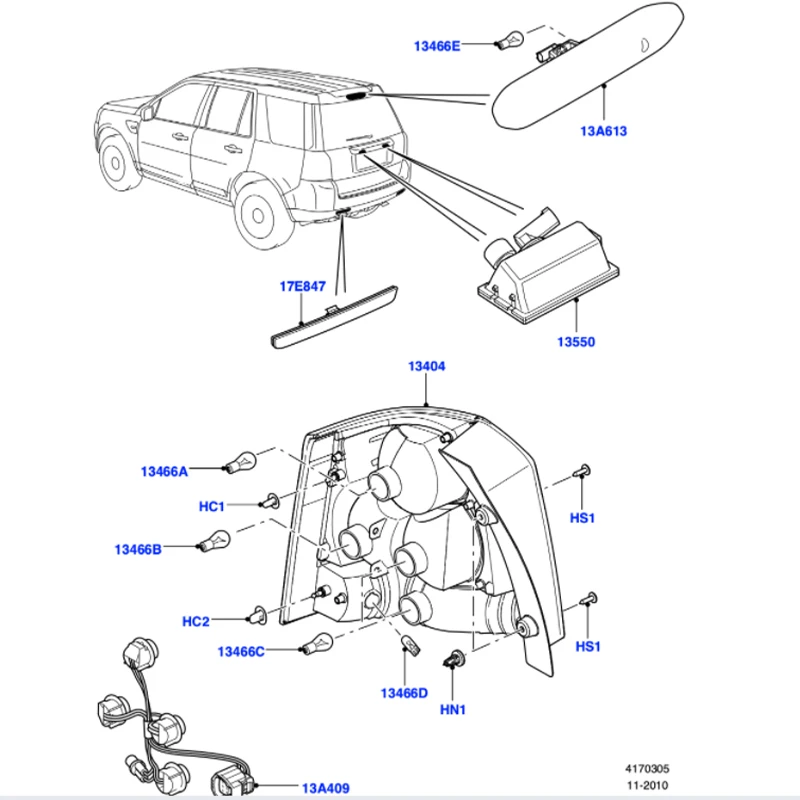 13466E

13A613

17E847

13550

13404

13466A

HC1

13466B

HC2

13466C

13466D

HN1

HS1

HS1

13A409

4170305
11-2010