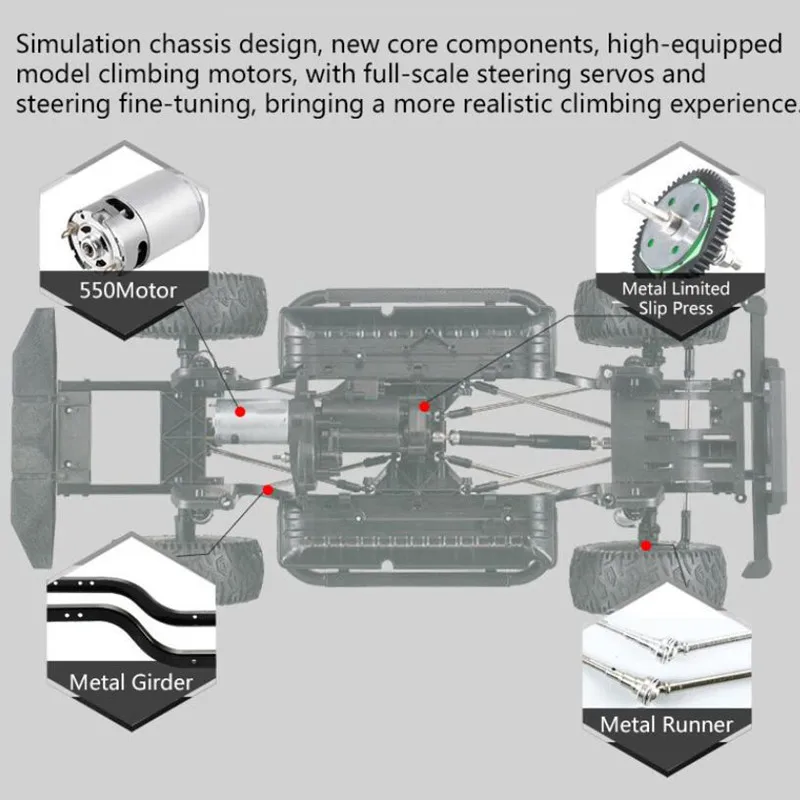 Simulation chassis design, new core components, high-equipped model climbing motors, with full-scale steering servos and steering fine-tuning, bringing a more realistic climbing experience.

550Motor

Metal Limited Slip Press

Metal Girder

Metal Runner