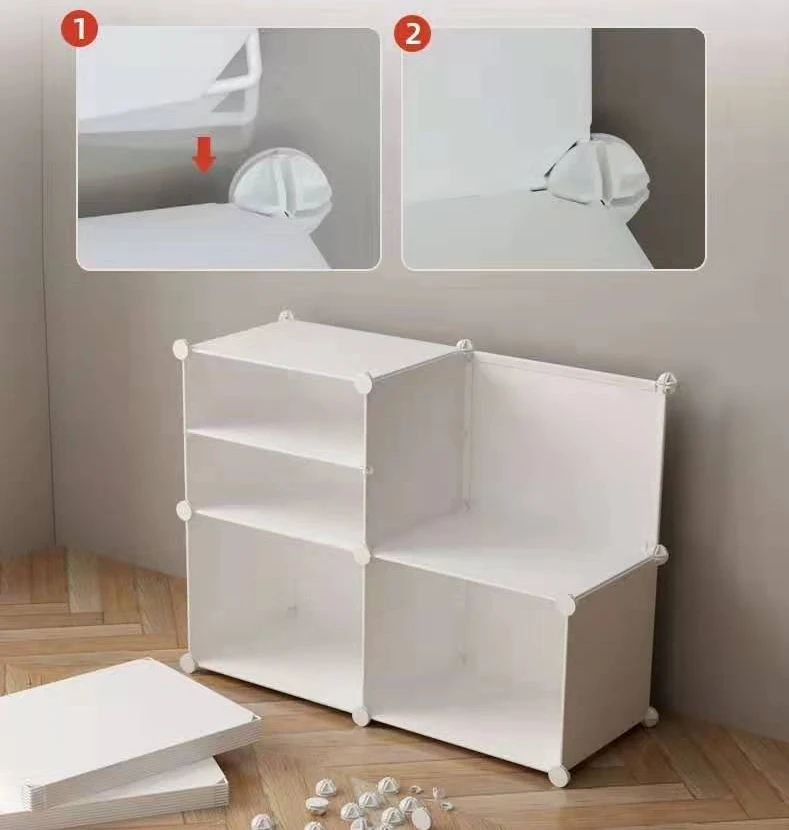 1

2