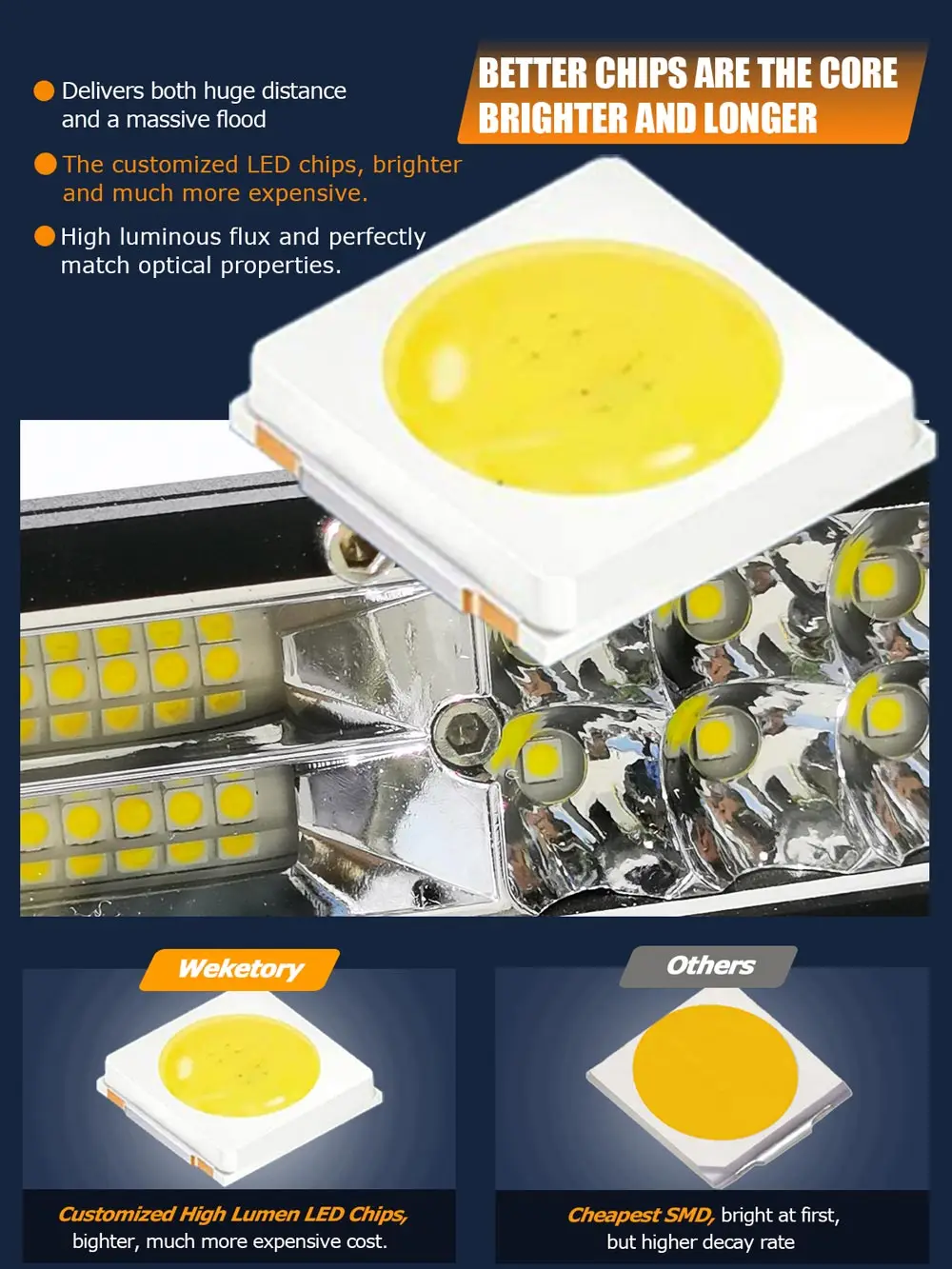 BETTER CHIPS ARE THE CORE
BRIGHTER AND LONGER

Delivers both huge distance and a massive flood

The customized LED chips, brighter and much more expensive.

High luminous flux and perfectly match optical properties.

Weketory

Customized High Lumen LED Chips, bighter, much more expensive cost.

Others

Cheapest SMD, bright at first, but higher decay rate