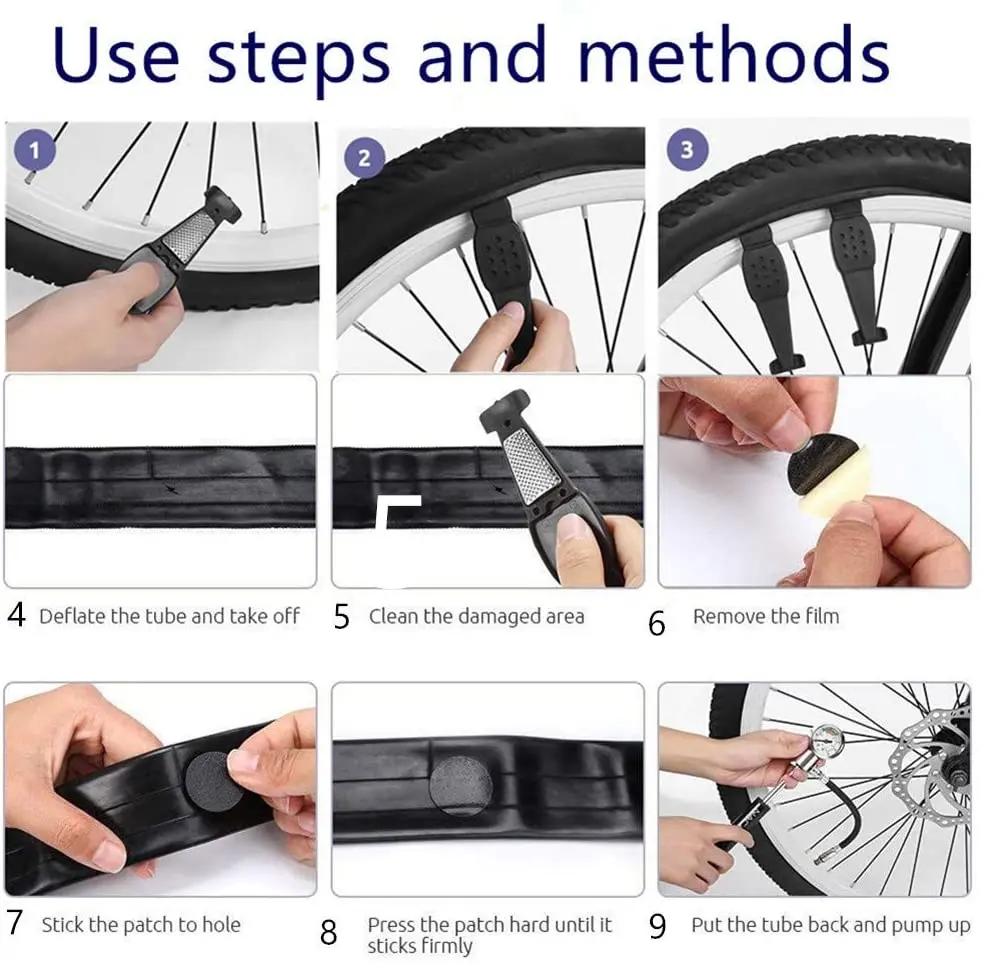 Use steps and methods

1

2

3

4 Deflate the tube and take off

5 Clean the damaged area

6 Remove the film

7 Stick the patch to hole

8 Press the patch hard until it sticks firmly

9 Put the tube back and pump up