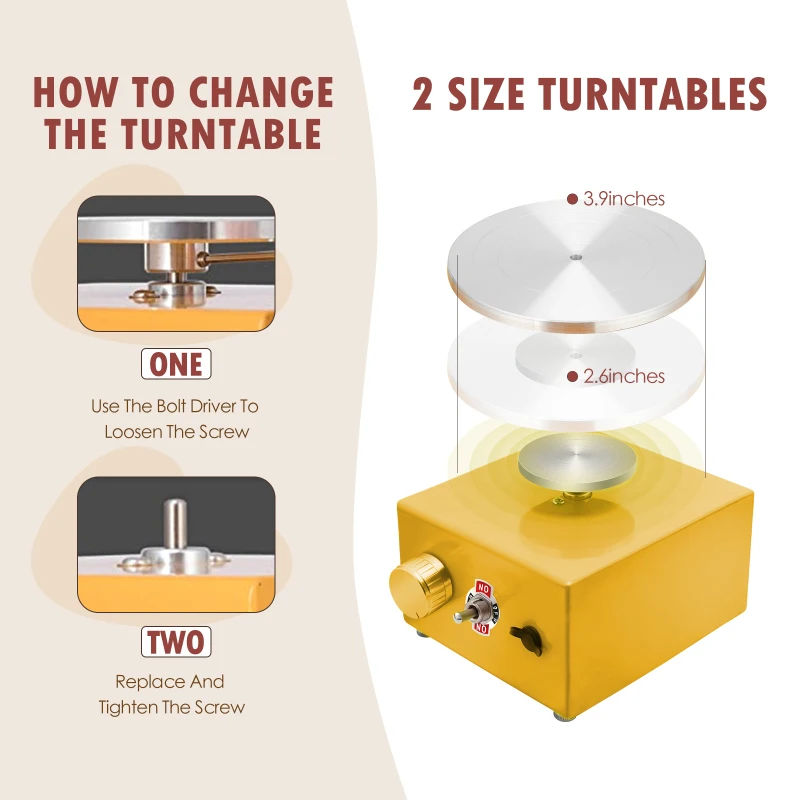 HOW TO CHANGE THE TURNTABLE

ONE

Use The Bolt Driver To Loosen The Screw

TWO

Replace And Tighten The Screw

2 SIZE TURNTABLES

3.9inches

2.6inches

ON

OFF

ON