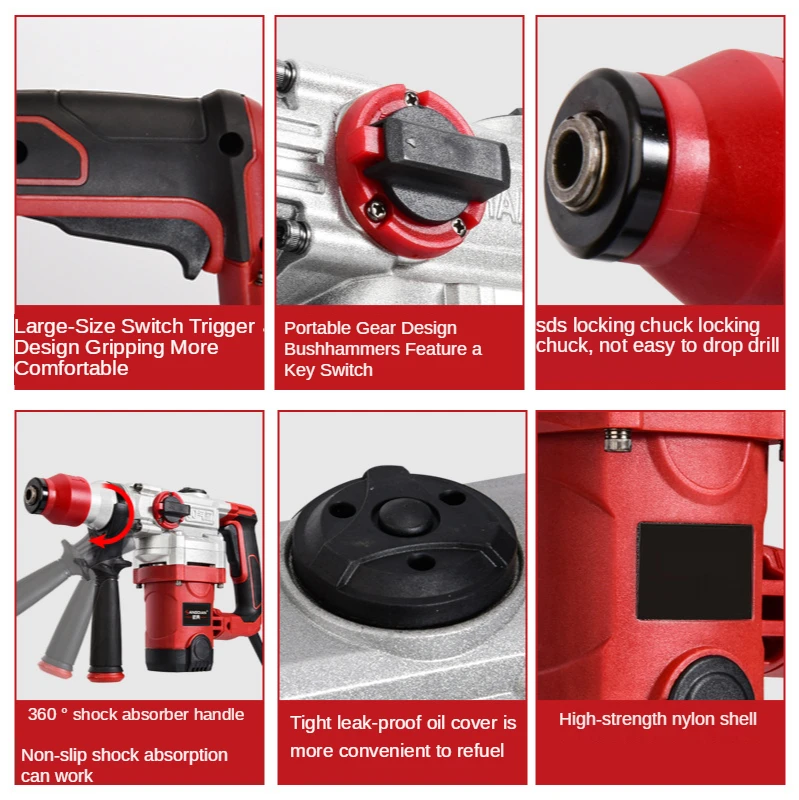 Large-Size Switch Trigger Design Gripping More Comfortable

Portable Gear Design Bushhammers Feature a Key Switch

sds locking chuck locking chuck, not easy to drop drill

360 ° shock absorber handle

Non-slip shock absorption can work

Tight leak-proof oil cover is more convenient to refuel

High-strength nylon shell