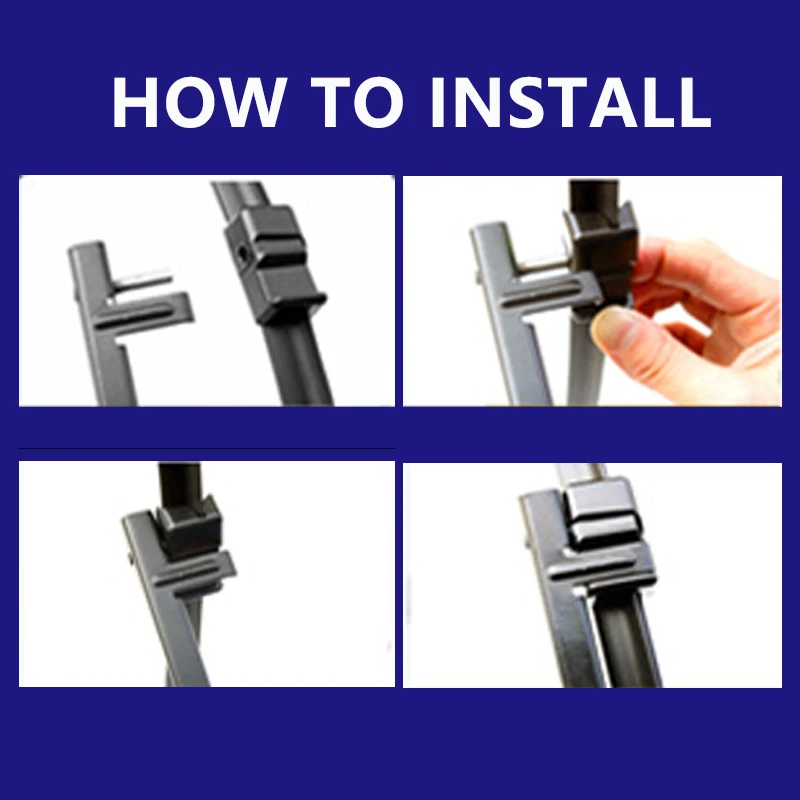 HOW TO INSTALL