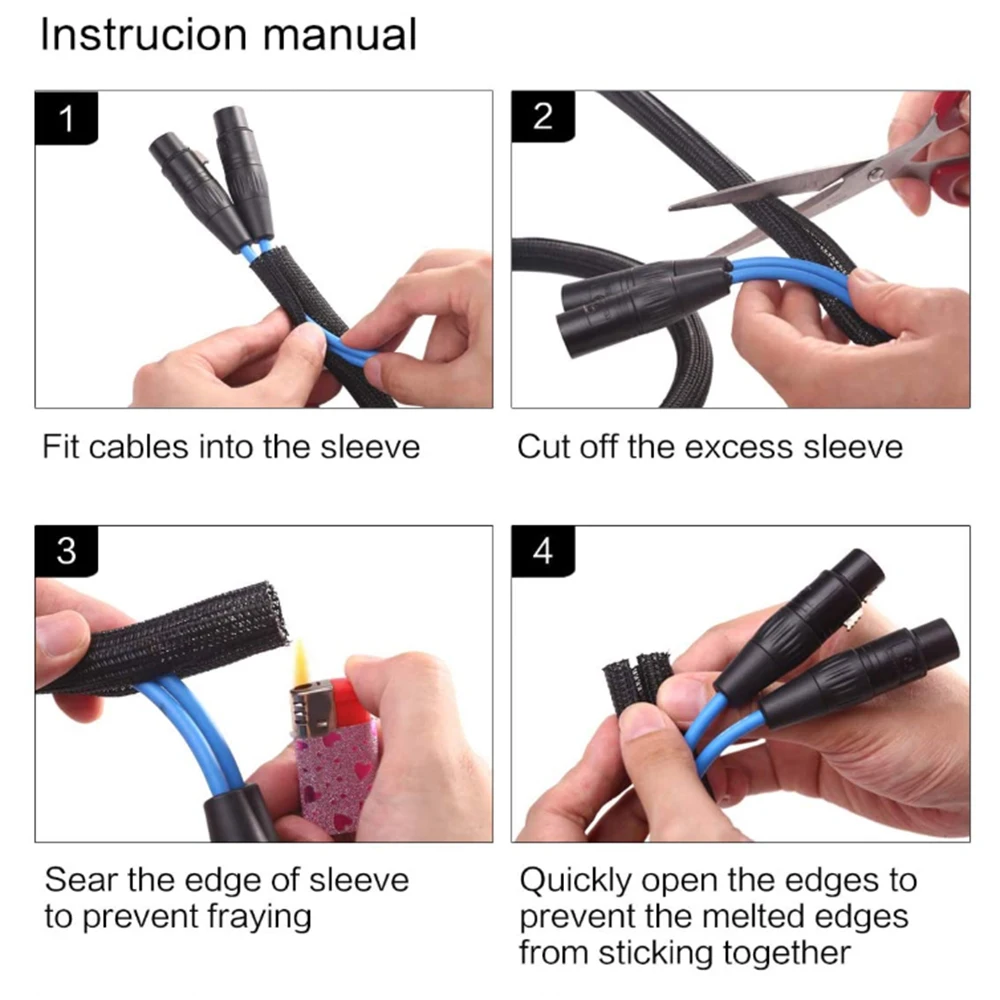 Instrucion manual

1

Fit cables into the sleeve

2

Cut off the excess sleeve

3

Sear the edge of sleeve to prevent fraying

4

Quickly open the edges to prevent the melted edges from sticking together