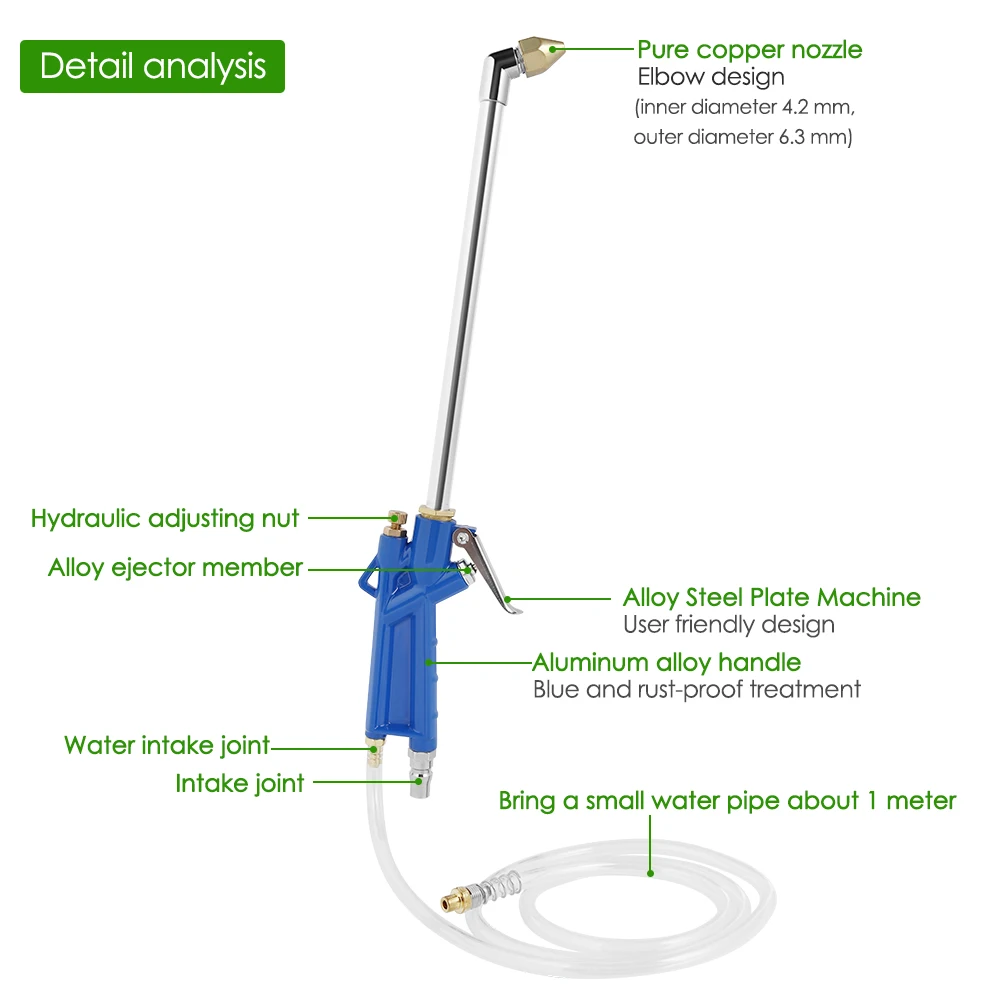 Detail analysis

Pure copper nozzle
Elbow design
(inner diameter 4.2 mm, outer diameter 6.3 mm)

Hydraulic adjusting nut

Alloy ejector member

Alloy Steel Plate Machine
User friendly design

Aluminum alloy handle
Blue and rust-proof treatment

Water intake joint

Intake joint

Bring a small water pipe about 1 meter