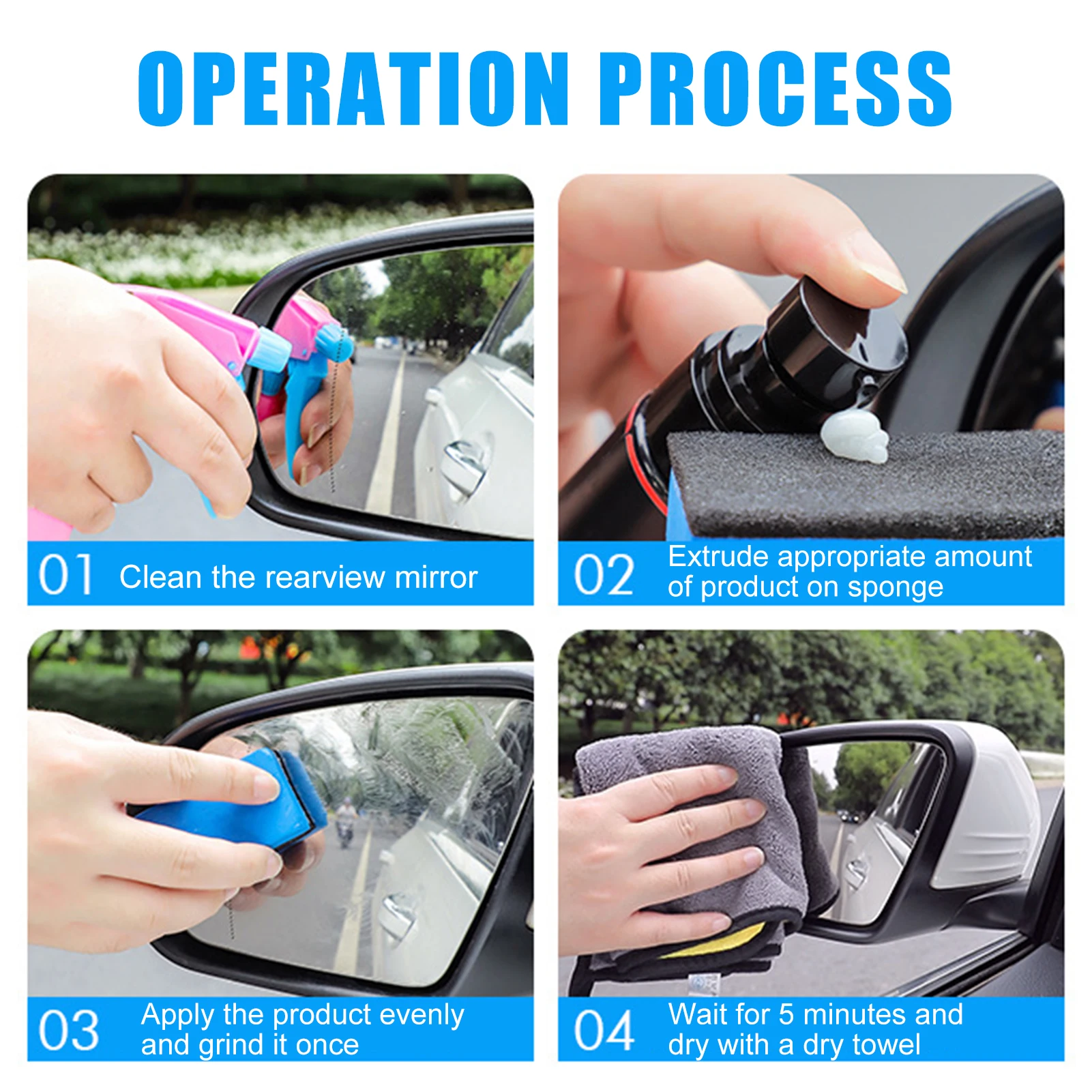 OPERATION PROCESS

01 Clean the rearview mirror

02 Extrude appropriate amount of product on sponge

03 Apply the product evenly and grind it once

04 Wait for 5 minutes and dry with a dry towel