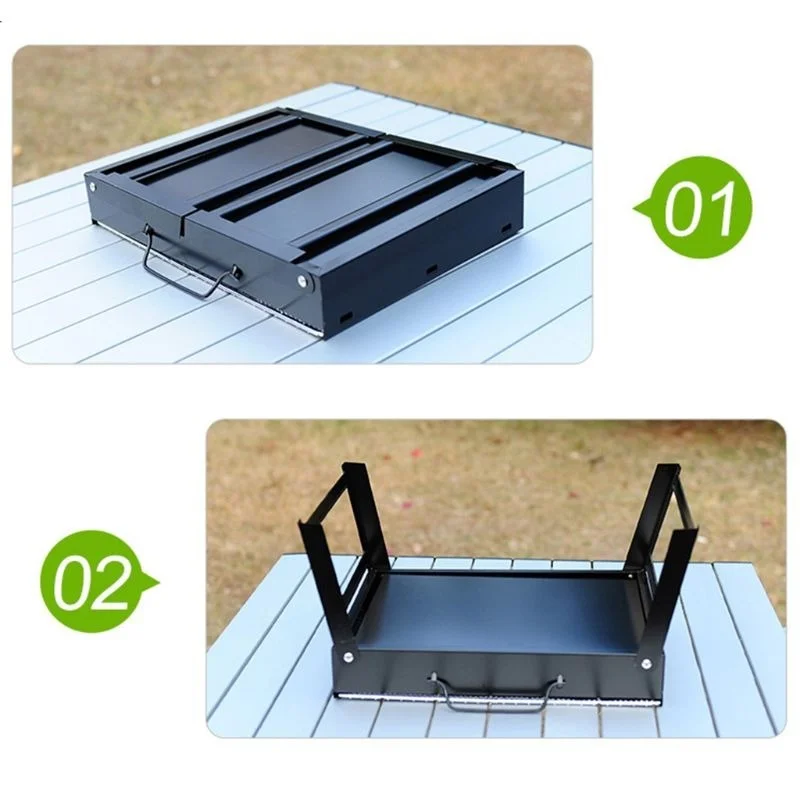 01

02