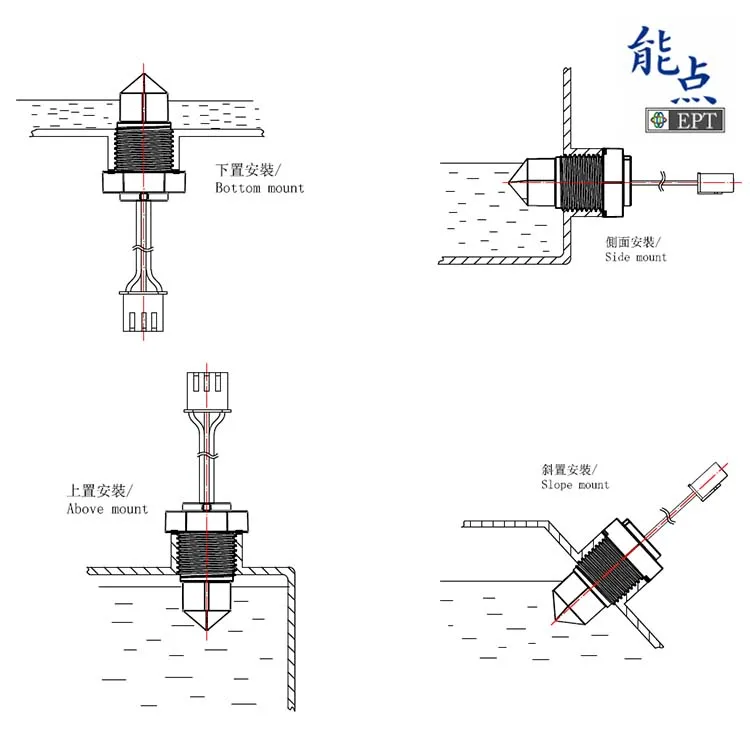 能点
EPT

下置安装/
Bottom mount

侧面安装/
Side mount

上置安装/
Above mount

斜置安装/
Slope mount