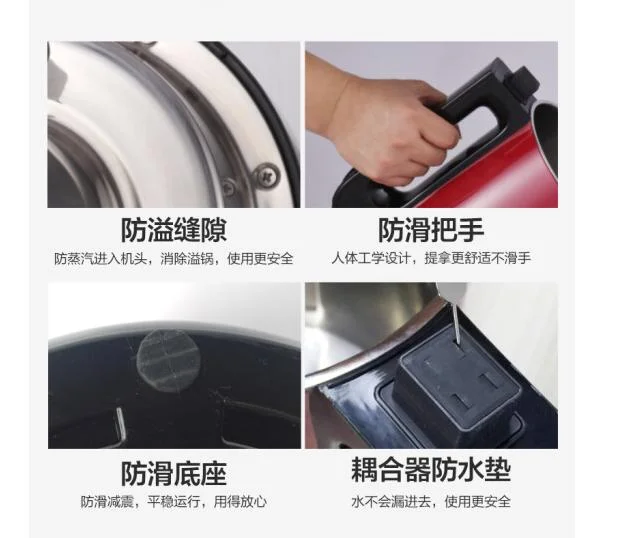 防溢缝隙
防蒸汽进入机头，消除溢锅，使用更安全

防滑把手
人体工学设计，提拿更舒适不滑手

防滑底座
防滑减震，平稳运行，用得放心

耦合器防水垫
水不会漏进去，使用更安全