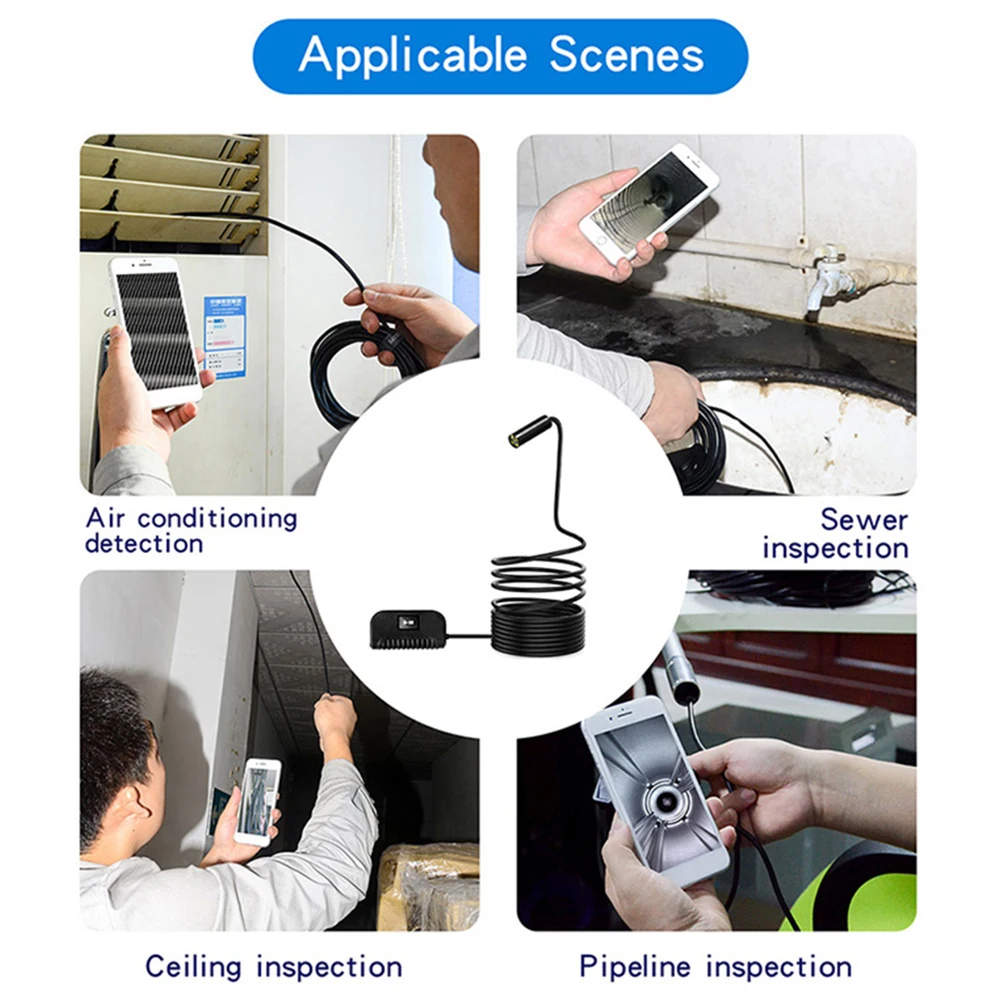 Applicable Scenes

Air conditioning detection

Sewer inspection

Ceiling inspection

Pipeline inspection