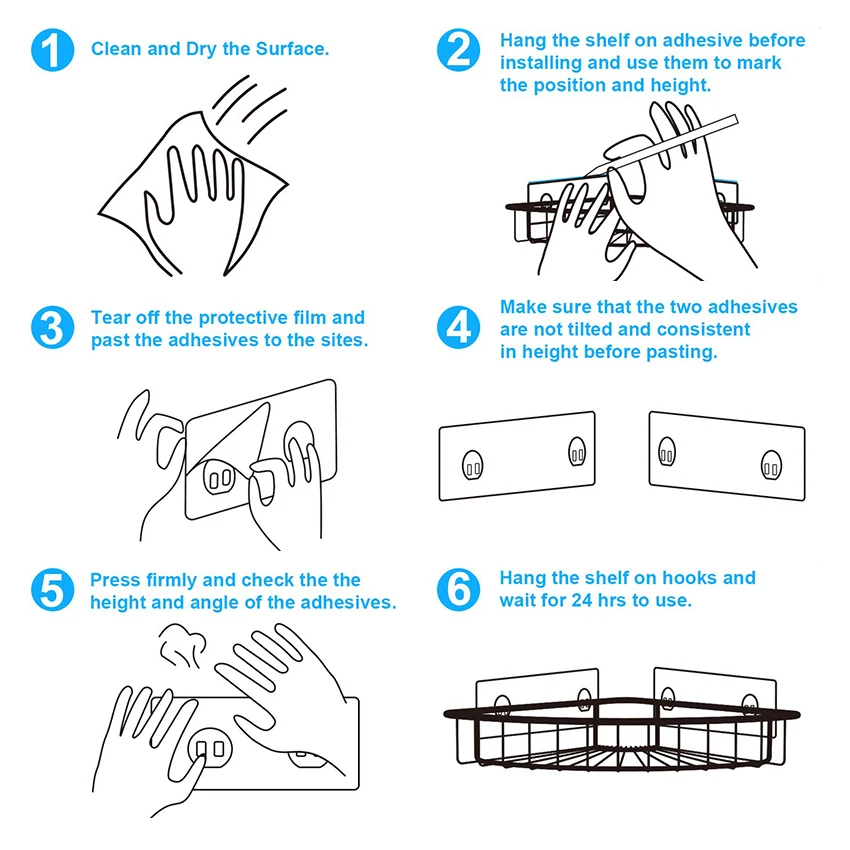 1 Clean and Dry the Surface.

2 Hang the shelf on adhesive before installing and use them to mark the position and height.

3 Tear off the protective film and past the adhesives to the sites.

4 Make sure that the two adhesives are not tilted and consistent in height before pasting.

5 Press firmly and check the the height and angle of the adhesives.

6 Hang the shelf on hooks and wait for 24 hrs to use.