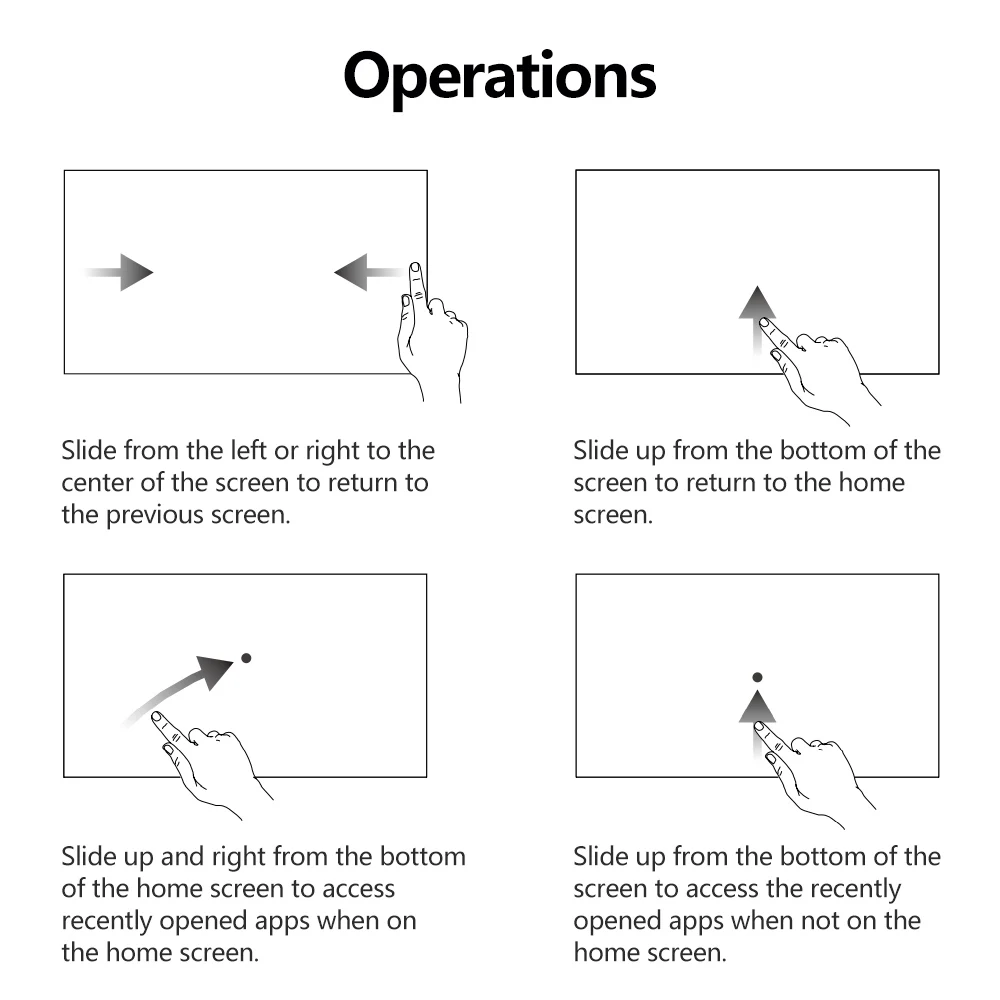 Operations

Slide from the left or right to the center of the screen to return to the previous screen.

Slide up from the bottom of the screen to return to the home screen.

Slide up and right from the bottom of the home screen to access recently opened apps when on the home screen.

Slide up from the bottom of the screen to access the recently opened apps when not on the home screen.