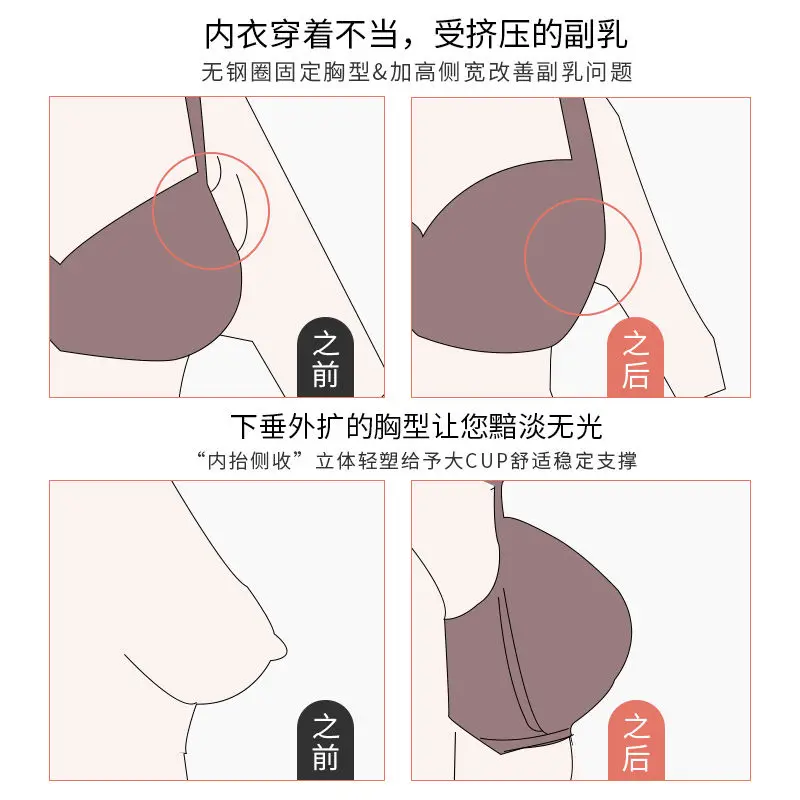 内衣穿着不当，受挤压的副乳
无钢圈固定胸型&加高侧宽改善副乳问题

之前

之后

下垂外扩的胸型让您黯淡无光
“内抬侧收”立体轻塑给予大CUP舒适稳定支撑

之前

之后