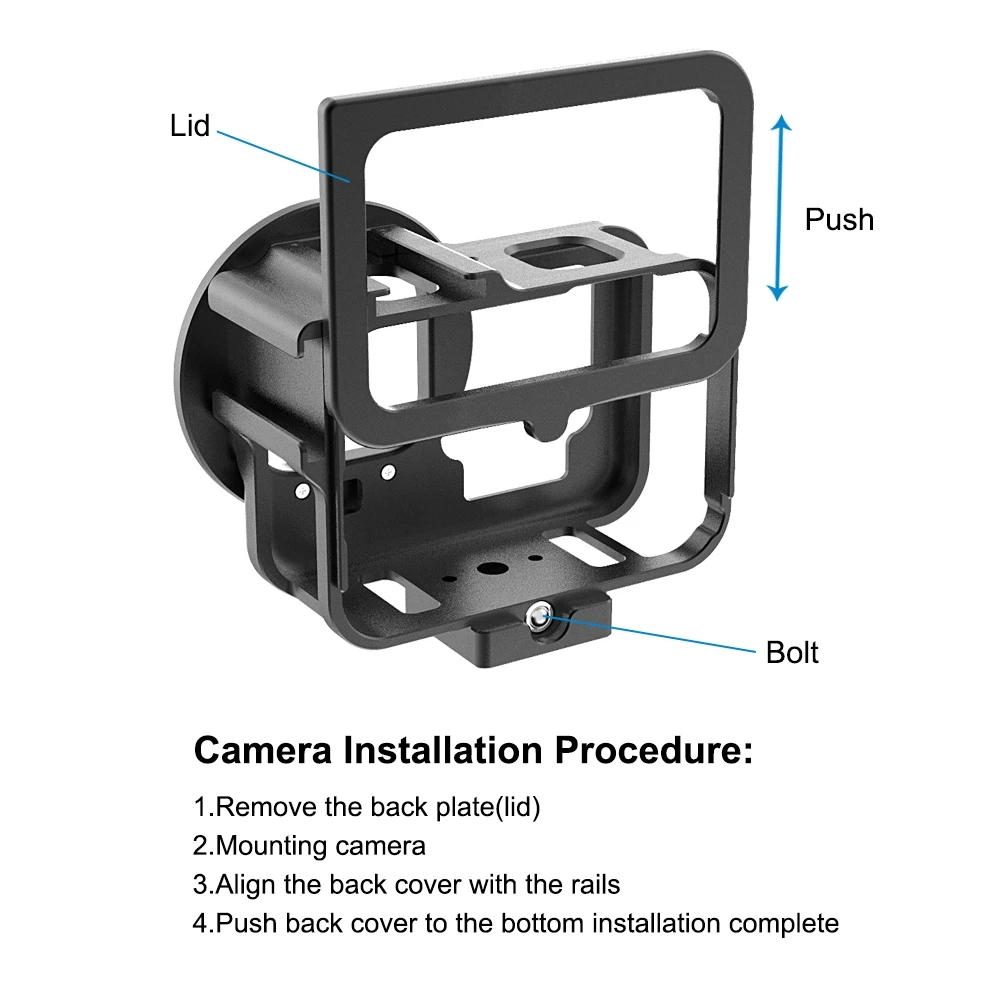 Lid

Push

Bolt

Camera Installation Procedure:

1.Remove the back plate(lid)
2.Mounting camera
3.Align the back cover with the rails
4.Push back cover to the bottom installation complete