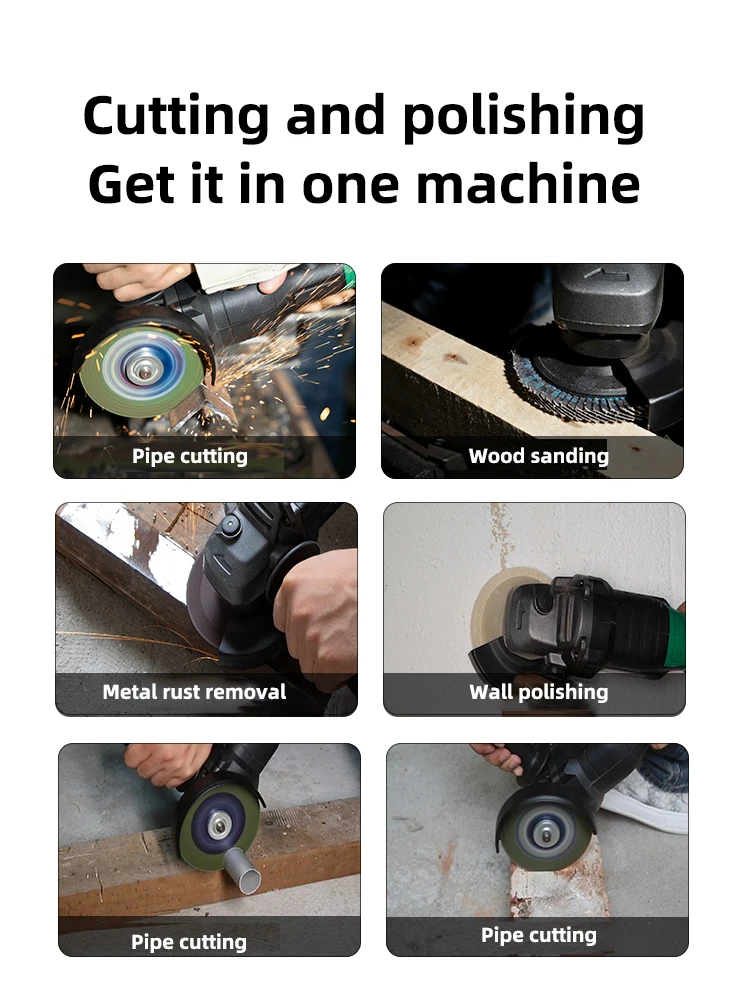 Cutting and polishing
Get it in one machine

Pipe cutting

Wood sanding

Metal rust removal

Wall polishing

Pipe cutting

Pipe cutting