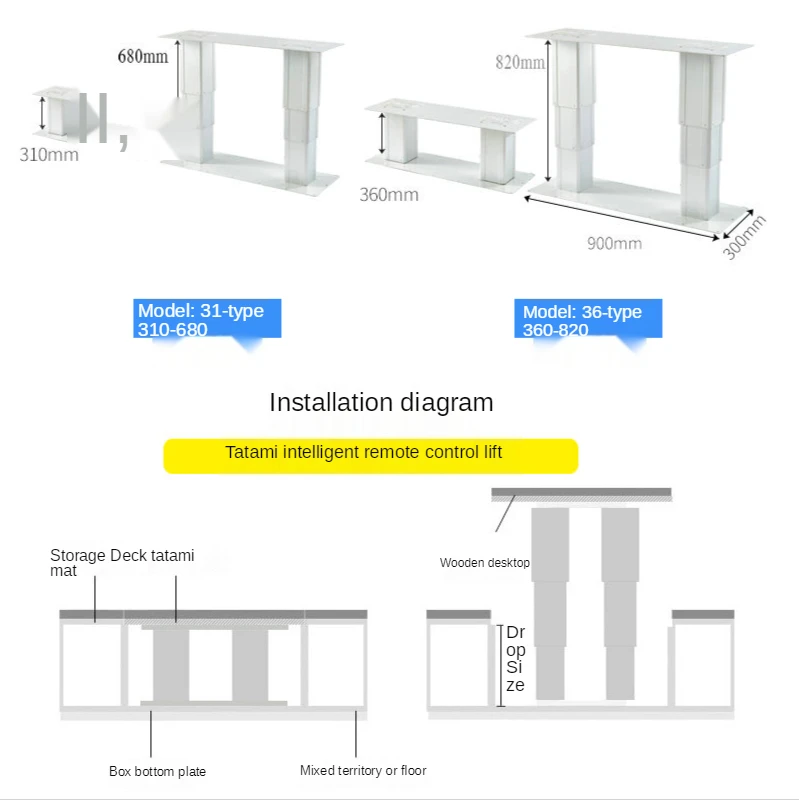 680mm

310mm

820mm

360mm

900mm

300mm

Model: 31-type
310-680

Model: 36-type
360-820

Installation diagram

Tatami intelligent remote control lift

Storage Deck tatami mat

Wooden desktop

Drop Size

Box bottom plate

Mixed territory or floor