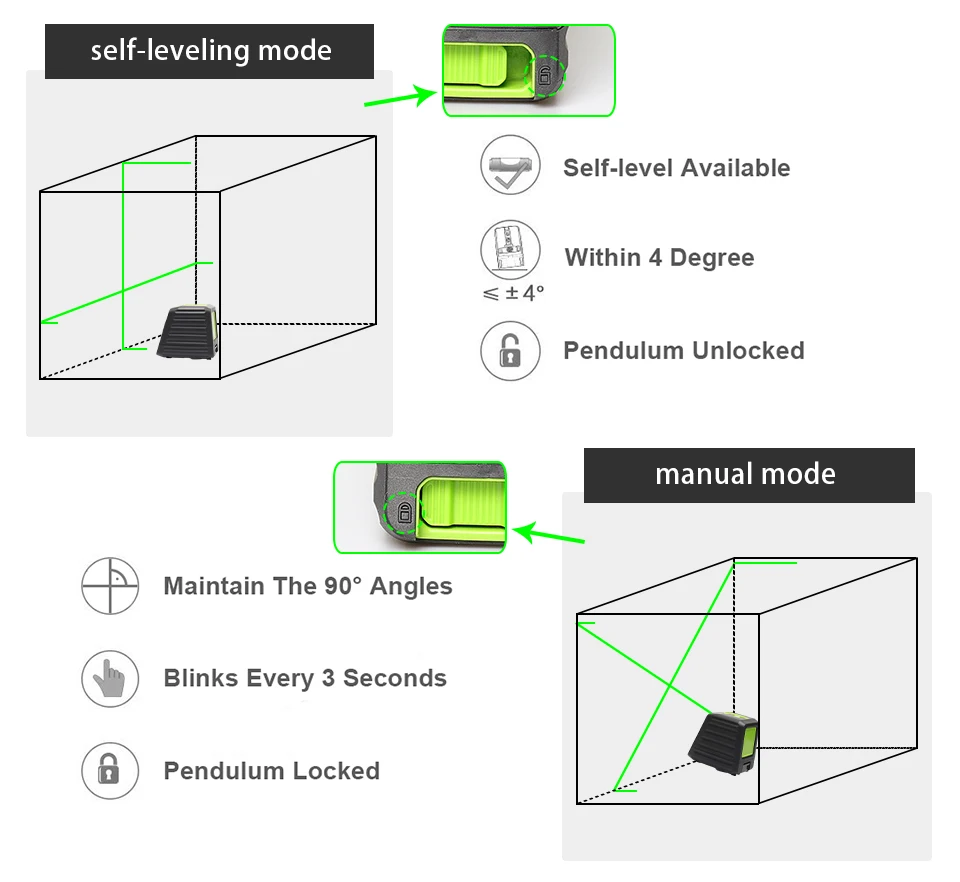 self-leveling mode

Self-level Available

$\leqslant \pm 4°$

Within 4 Degree

Pendulum Unlocked

manual mode

Maintain The 90° Angles

Blinks Every 3 Seconds

Pendulum Locked