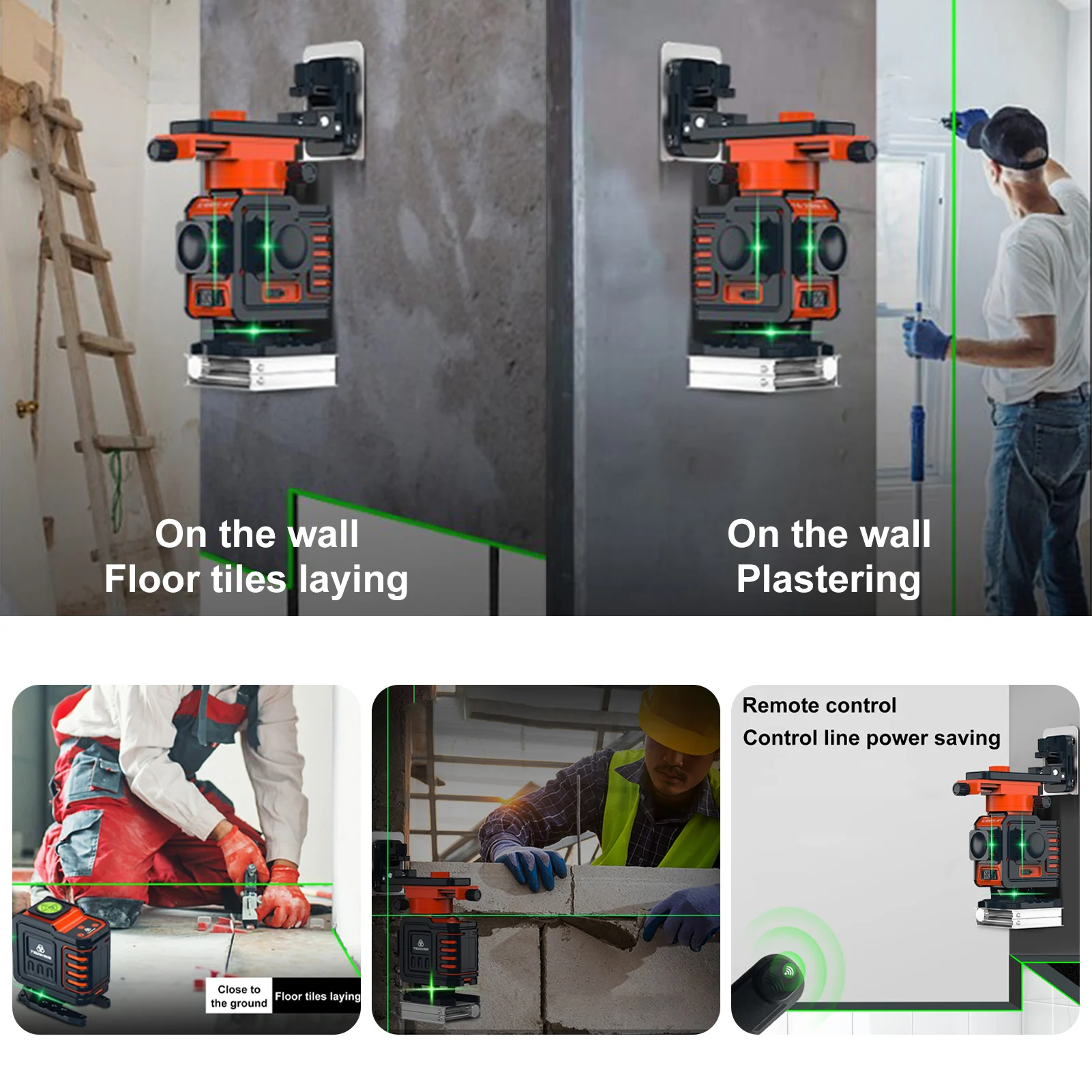 On the wall
Floor tiles laying

On the wall
Plastering

Close to the ground

Floor tiles laying

Remote control
Control line power saving