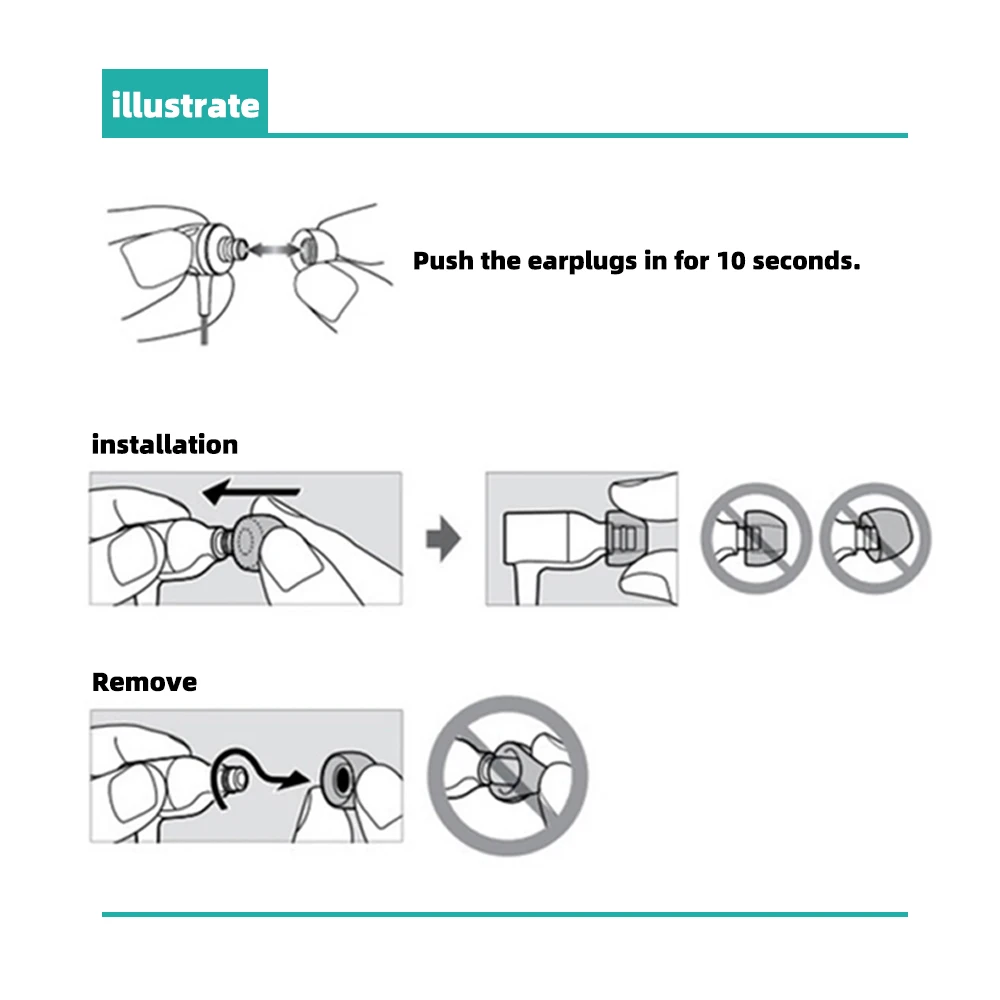 illustrate

Push the earplugs in for 10 seconds.

installation

Remove