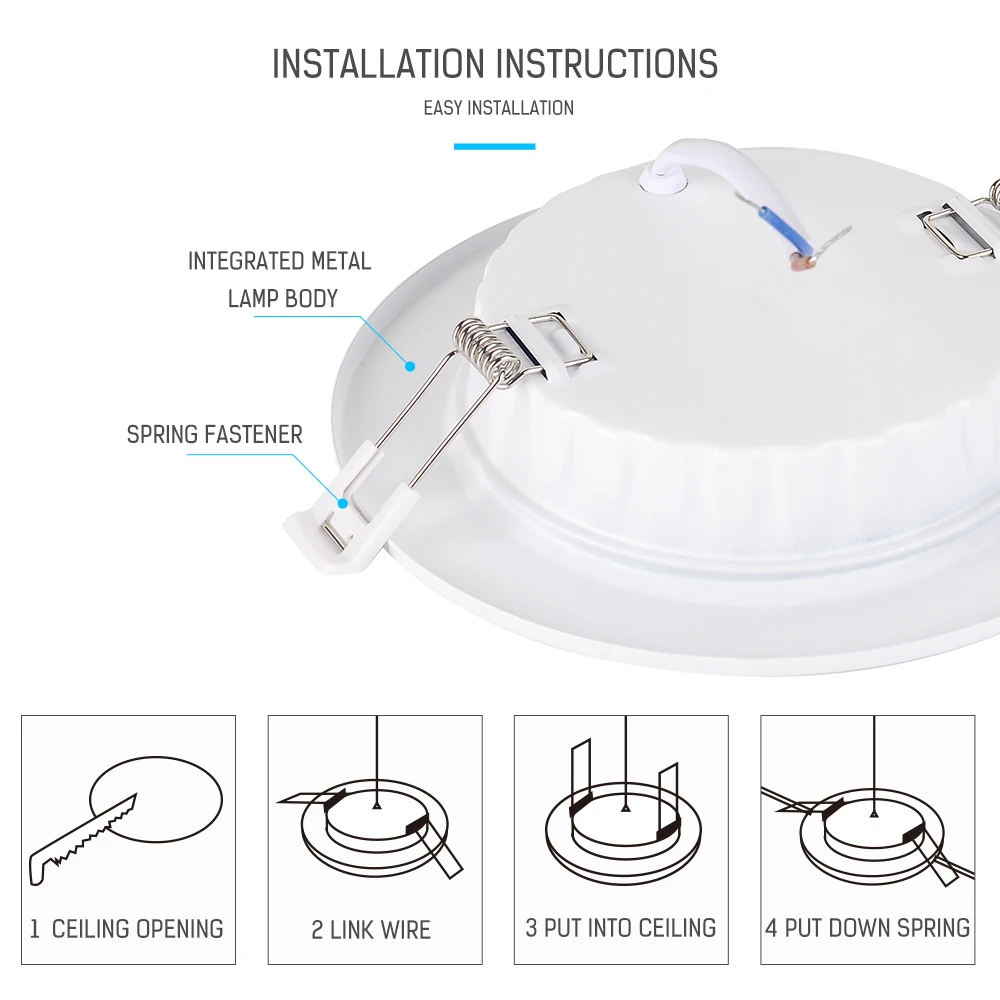 INSTALLATION INSTRUCTIONS

EASY INSTALLATION

INTEGRATED METAL LAMP BODY

SPRING FASTENER

1 CEILING OPENING

2 LINK WIRE

3 PUT INTO CEILING

4 PUT DOWN SPRING