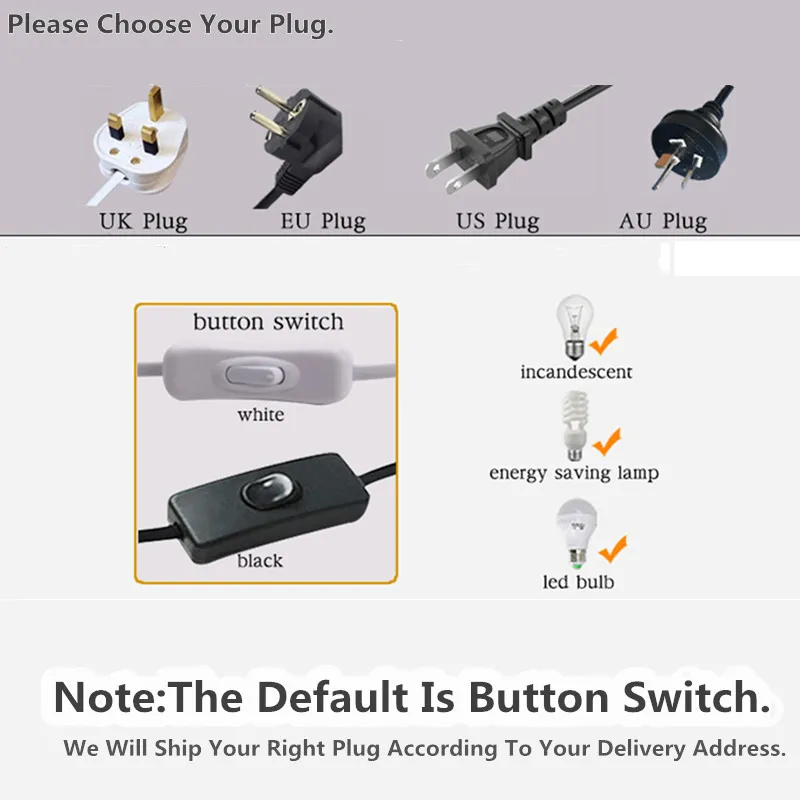 Please Choose Your Plug.

UK Plug EU Plug US Plug AU Plug

button switch

white

black

incandescent

energy saving lamp

led bulb

Note:The Default Is Button Switch.

We Will Ship Your Right Plug According To Your Delivery Address.