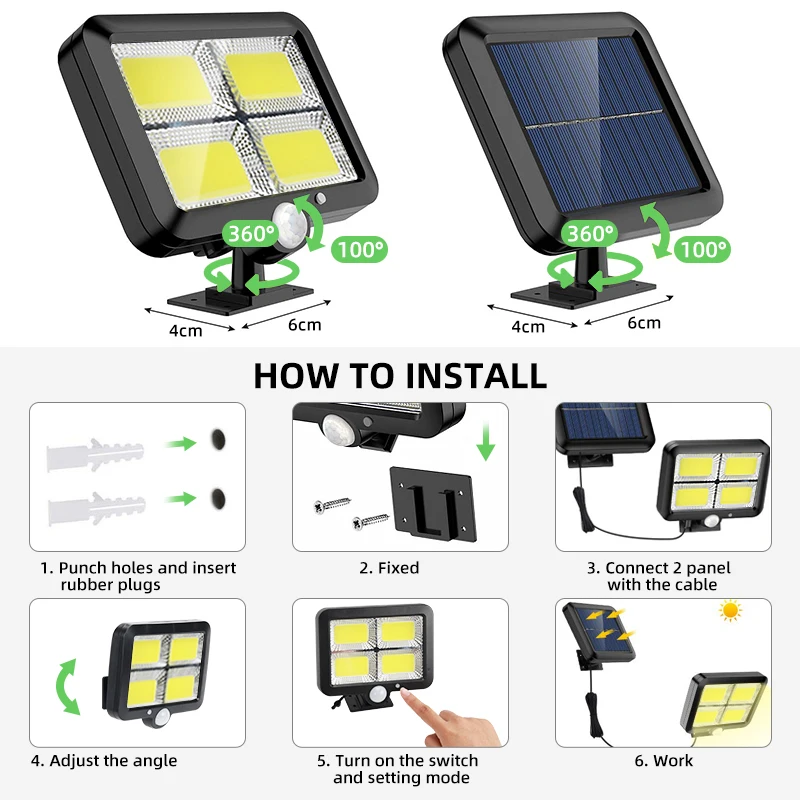 360°
100°
4cm
6cm

360°
100°
4cm
6cm

HOW TO INSTALL

1. Punch holes and insert rubber plugs

2. Fixed

3. Connect 2 panel with the cable

4. Adjust the angle

5. Turn on the switch and setting mode

6. Work