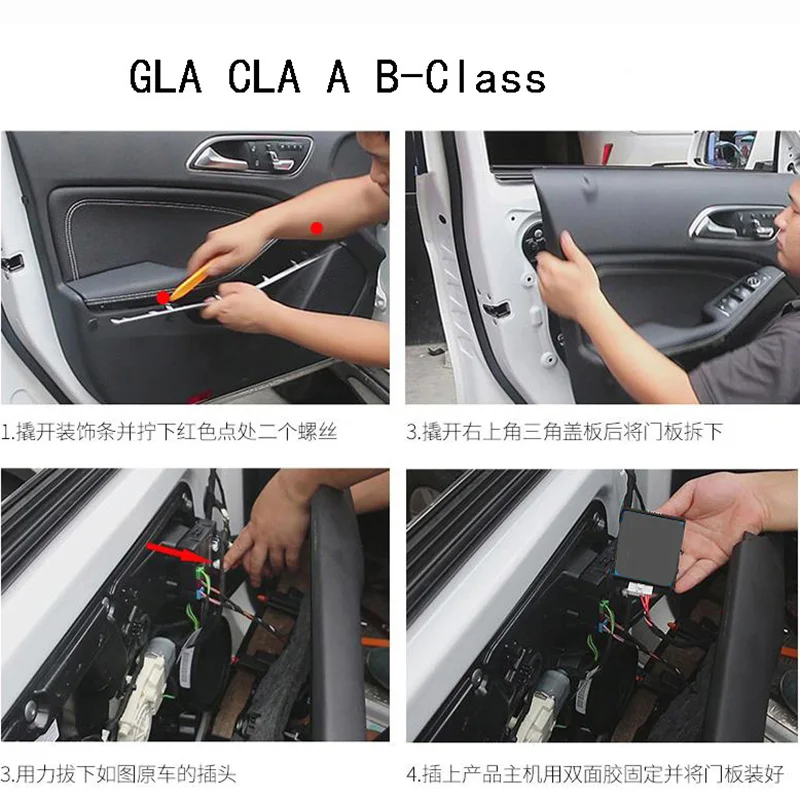 GLA CLA A B-Class

1.撬开装饰条并拧下红色点处二个螺丝

3.撬开右上角三角盖板后将门板拆下

3.用力拔下如图原车的插头

4.插上产品主机用双面胶固定并将门板装好