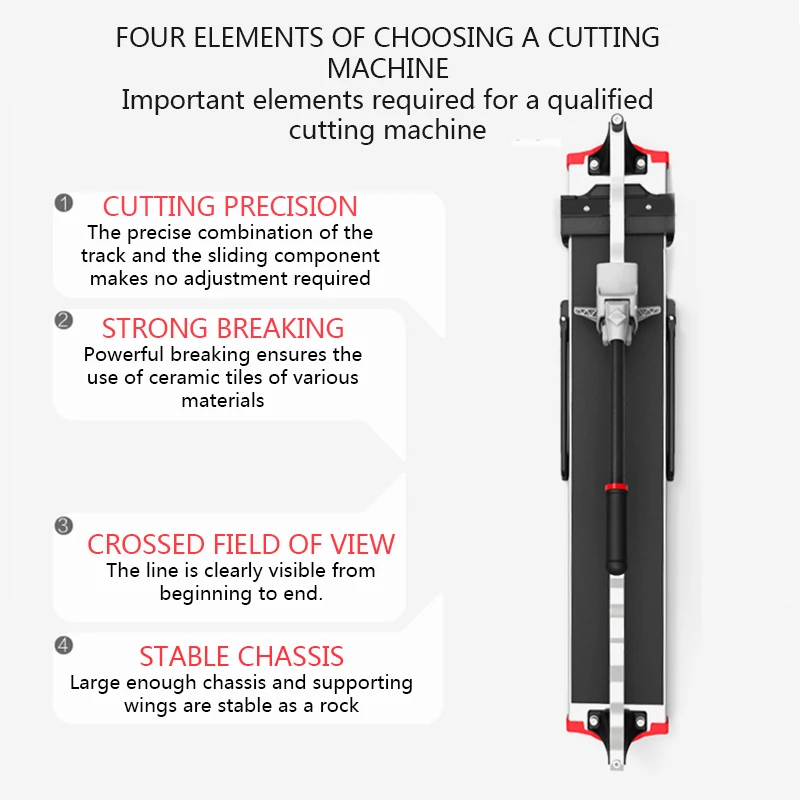 FOUR ELEMENTS OF CHOOSING A CUTTING MACHINE
Important elements required for a qualified cutting machine

1 CUTTING PRECISION
The precise combination of the track and the sliding component makes no adjustment required

2 STRONG BREAKING
Powerful breaking ensures the use of ceramic tiles of various materials

3 CROSSED FIELD OF VIEW
The line is clearly visible from beginning to end.

4 STABLE CHASSIS
Large enough chassis and supporting wings are stable as a rock