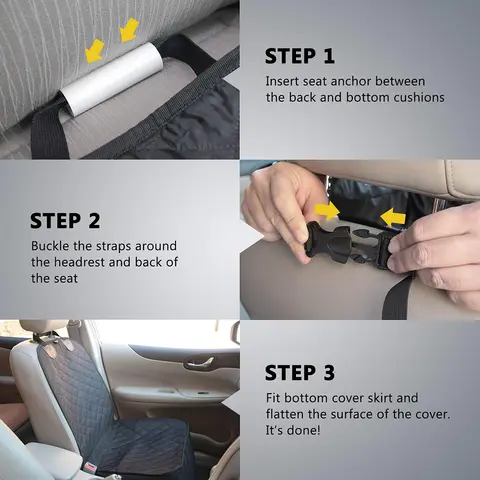 STEP 1
Insert seat anchor between the back and bottom cushions

STEP 2
Buckle the straps around the headrest and back of the seat

STEP 3
Fit bottom cover skirt and flatten the surface of the cover. It's done!