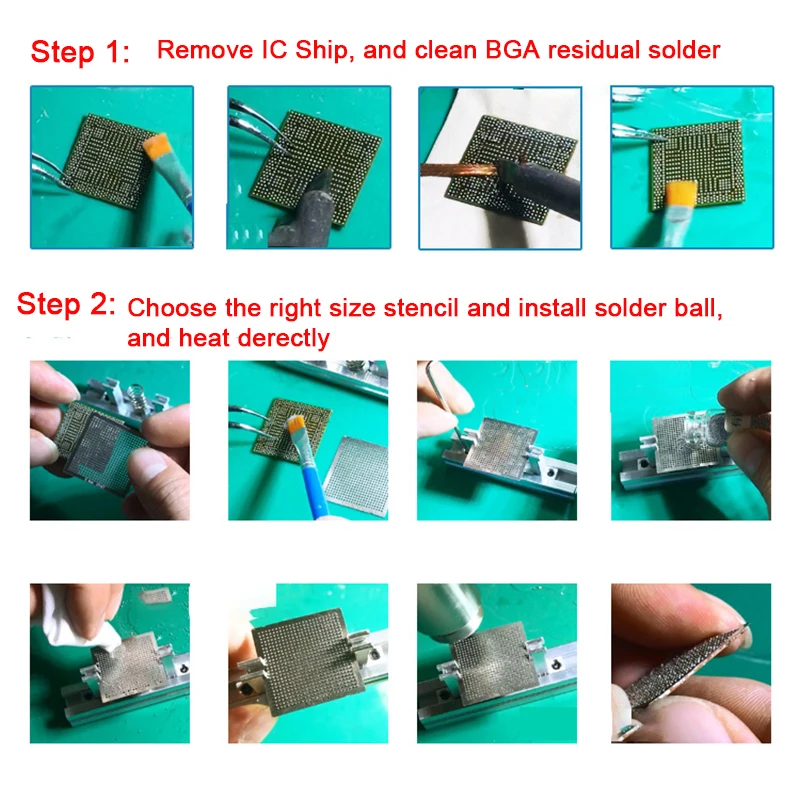 Step 1: Remove IC Ship, and clean BGA residual solder

Step 2: Choose the right size stencil and install solder ball, and heat derectly