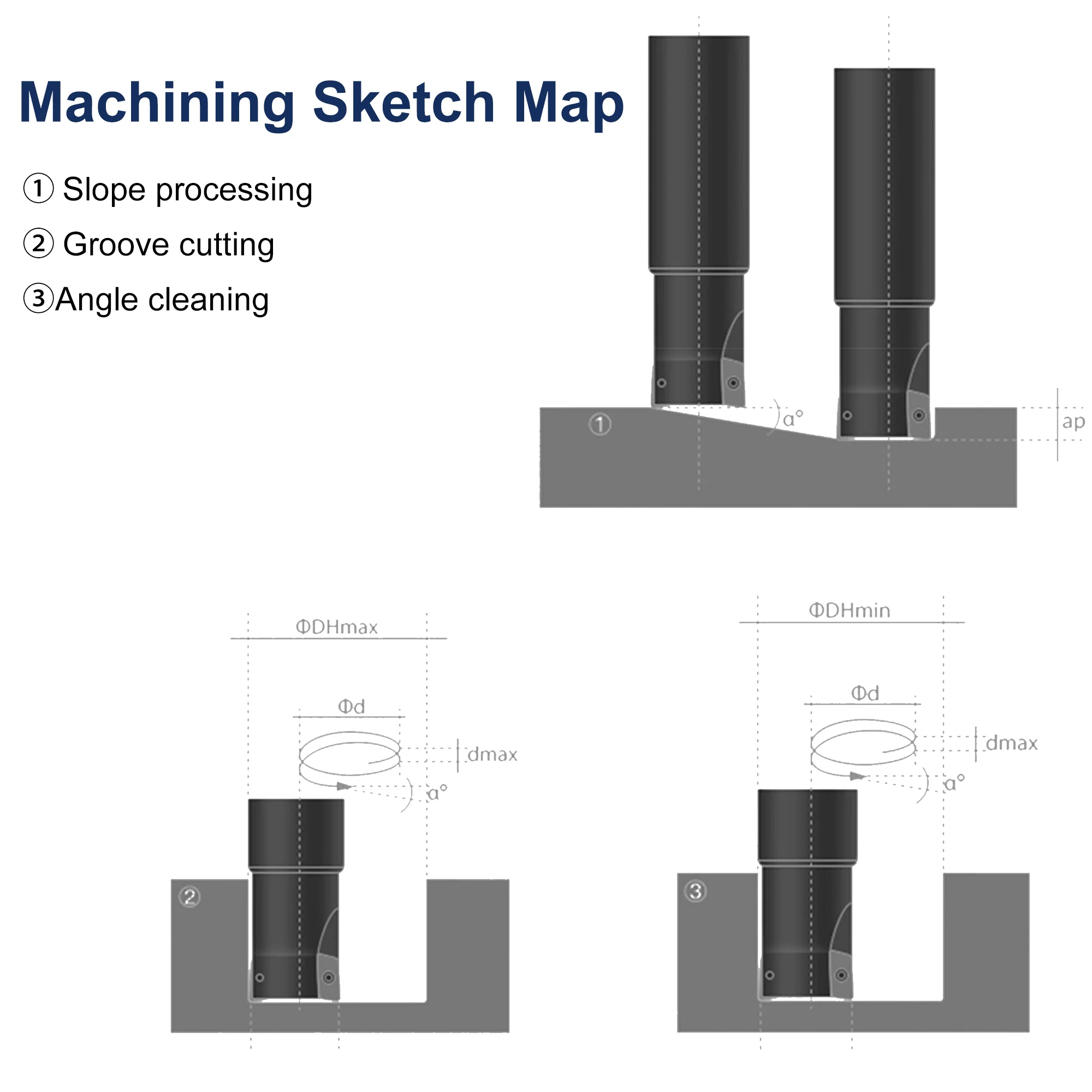 Machining Sketch Map

① Slope processing

② Groove cutting

③Angle cleaning

①

a°

ap

ΦDHmax

Φd

dmax

a°

②

ΦDHmin

Φd

dmax

a°

③