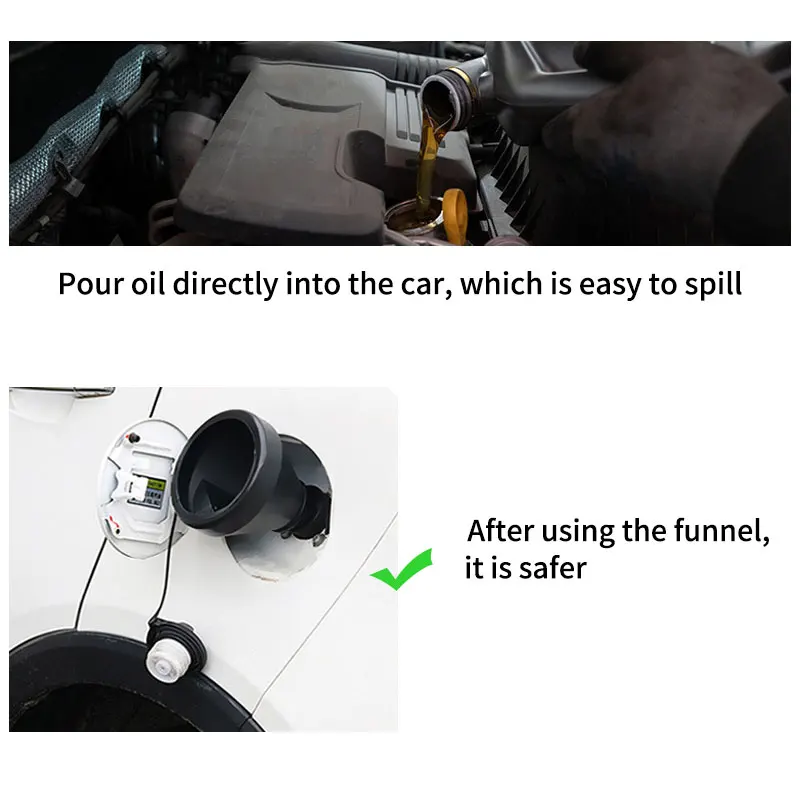 Pour oil directly into the car, which is easy to spill

After using the funnel, it is safer