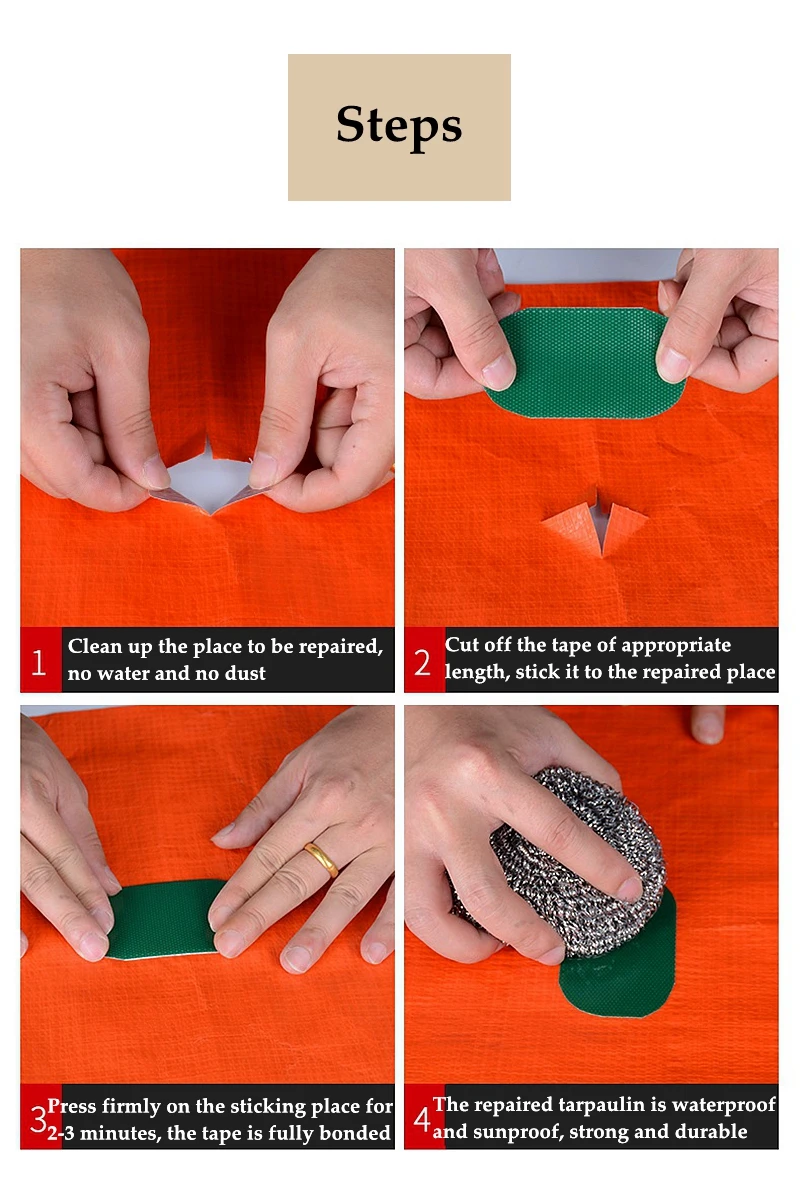 Steps

1 Clean up the place to be repaired, no water and no dust

2 Cut off the tape of appropriate length, stick it to the repaired place

3 Press firmly on the sticking place for 2-3 minutes, the tape is fully bonded

4 The repaired tarpaulin is waterproof and sunproof, strong and durable