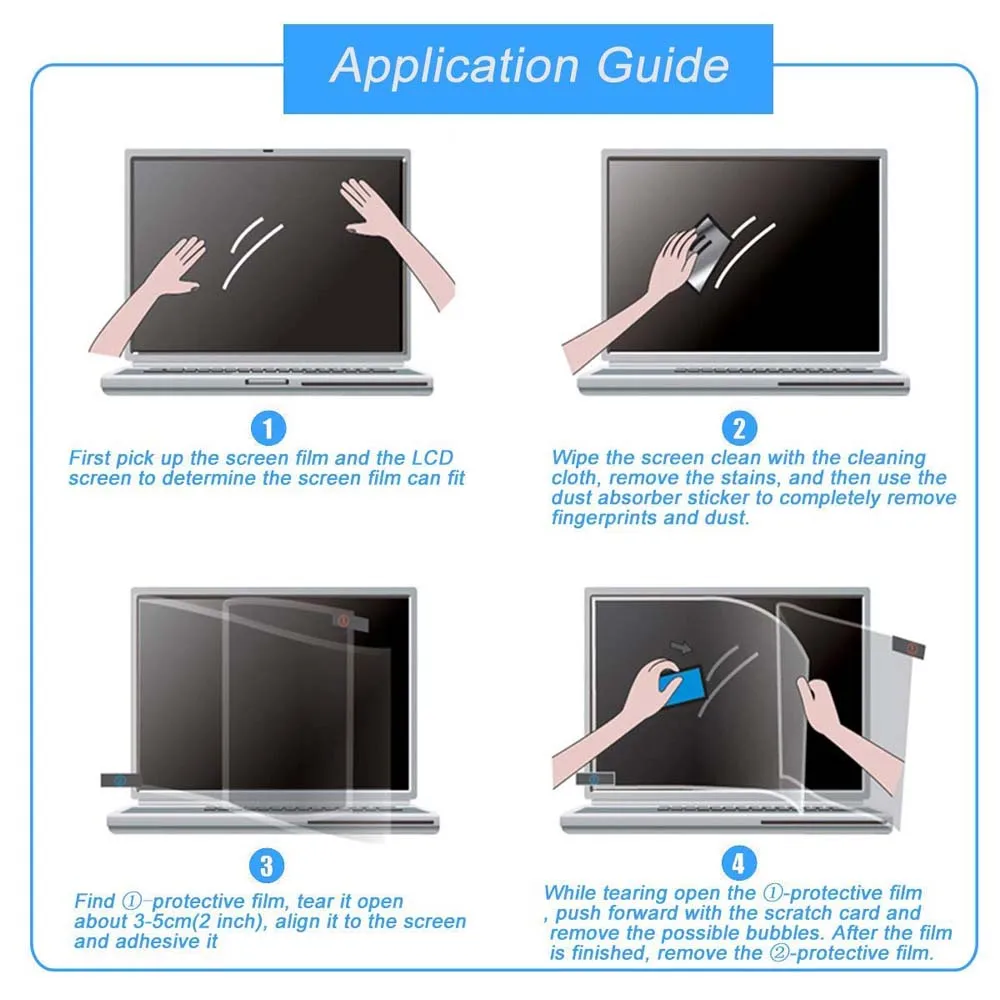 Application Guide

1

First pick up the screen film and the LCD screen to determine the screen film can fit

2

Wipe the screen clean with the cleaning cloth, remove the stains, and then use the dust absorber sticker to completely remove fingerprints and dust.

3

Find ①-protective film, tear it open about 3-5cm(2 inch), align it to the screen and adhesive it

4

While tearing open the ①-protective film , push forward with the scratch card and remove the possible bubbles. After the film is finished, remove the ②-protective film.