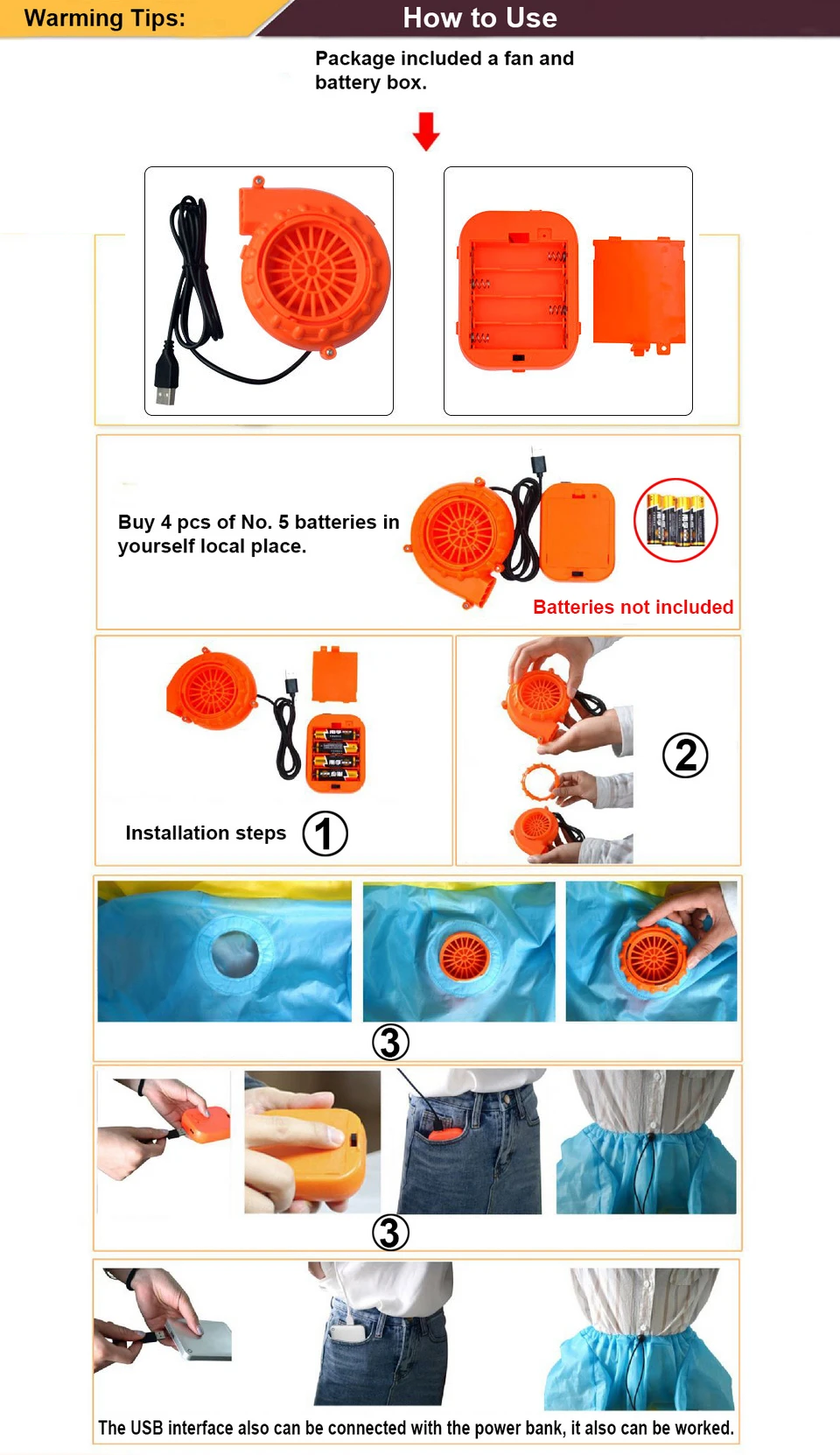 Warming Tips:

How to Use

Package included a fan and battery box.

Buy 4 pcs of No. 5 batteries in yourself local place.

Batteries not included

Installation steps ①

②

③

③

The USB interface also can be connected with the power bank, it also can be worked.