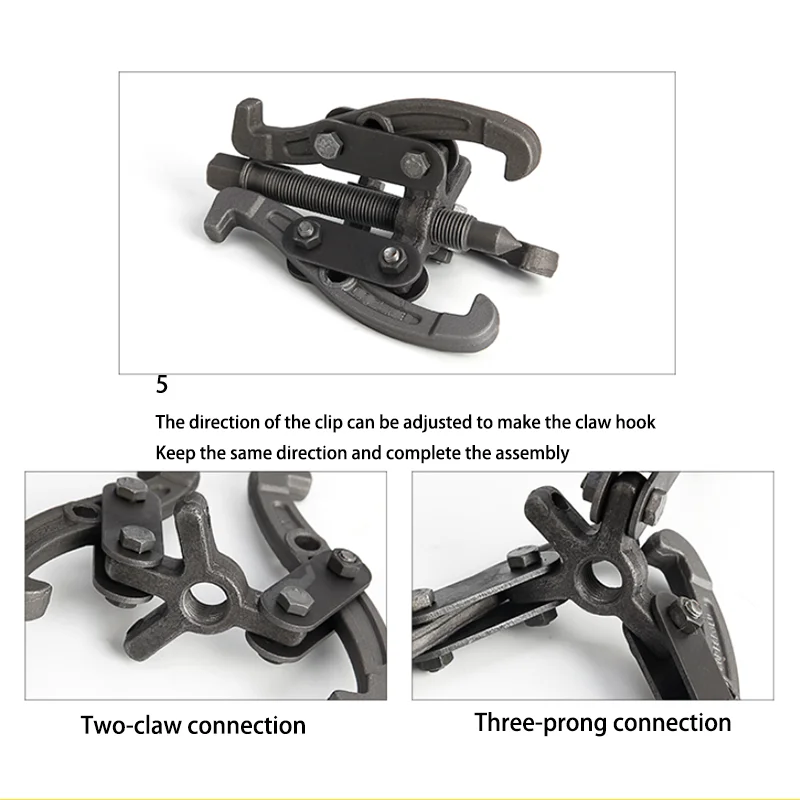 5

The direction of the clip can be adjusted to make the claw hook
Keep the same direction and complete the assembly

Two-claw connection

Three-prong connection