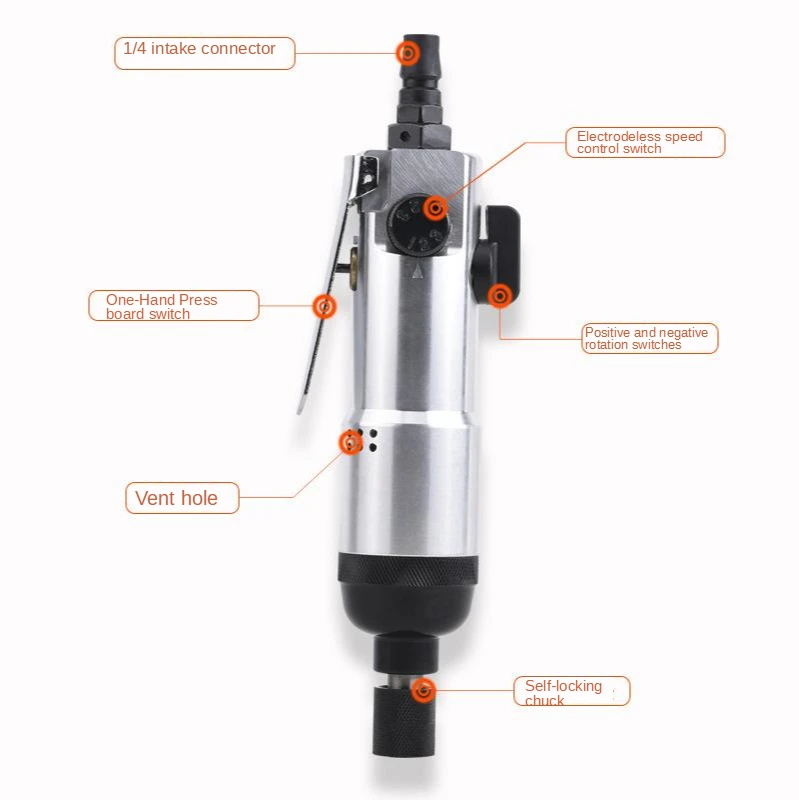 1/4 intake connector

Electrodeless speed control switch

One-Hand Press board switch

Positive and negative rotation switches

Vent hole

Self-locking chuck