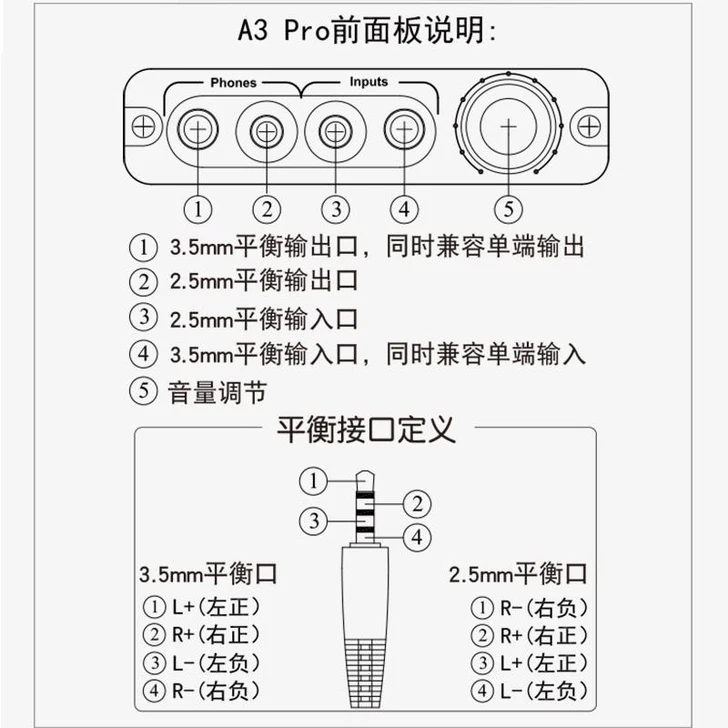 A3 Pro前面板说明:

Phones Inputs

① ② ③ ④ ⑤

① 3.5mm平衡输出口，同时兼容单端输出
② 2.5mm平衡输出口
③ 2.5mm平衡输入口
④ 3.5mm平衡输入口，同时兼容单端输入
⑤ 音量调节

平衡接口定义

① ② ③ ④

3.5mm平衡口
① L+(左正)
② R+(右正)
③ L-(左负)
④ R-(右负)

2.5mm平衡口
① R-(右负)
② R+(右正)
③ L+(左正)
④ L-(左负)