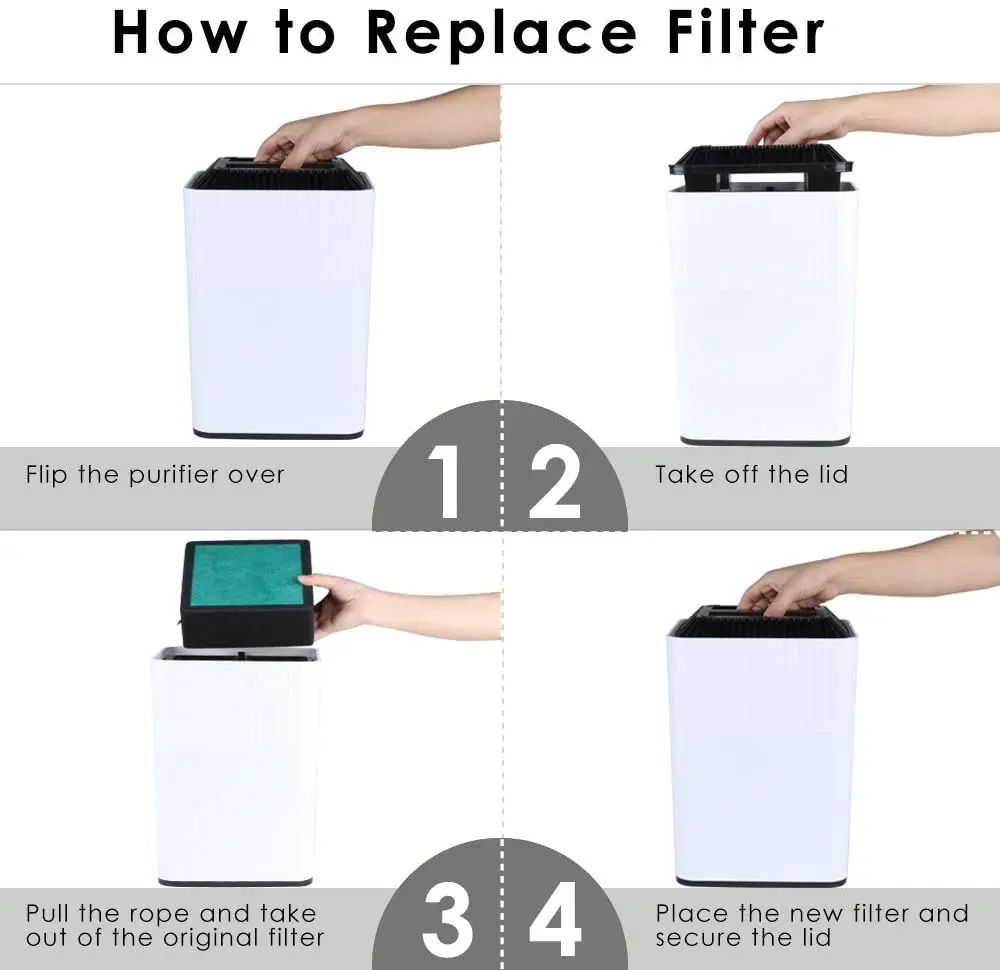 How to Replace Filter

Flip the purifier over

1

2

Take off the lid

Pull the rope and take out of the original filter

3

4

Place the new filter and secure the lid