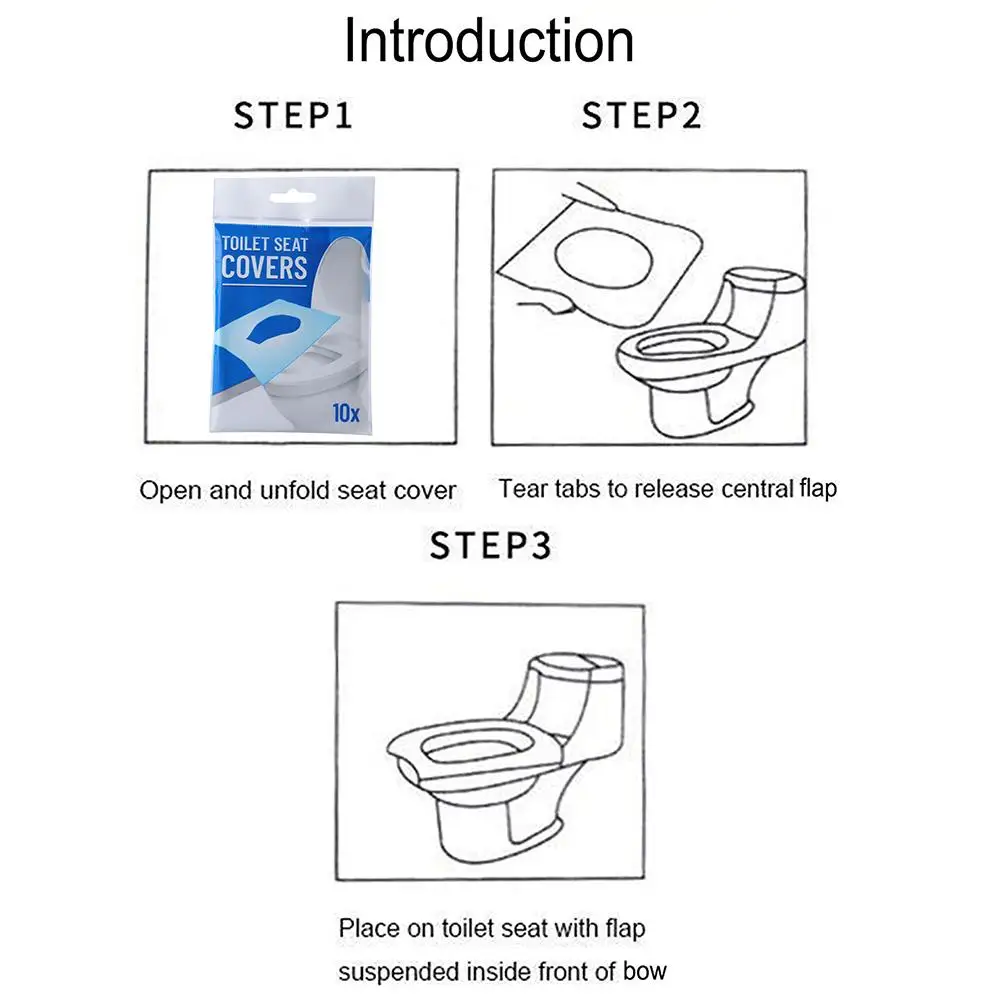 Introduction

STEP1

TOILET SEAT COVERS

10x

Open and unfold seat cover

STEP2

Tear tabs to release central flap

STEP3

Place on toilet seat with flap suspended inside front of bow