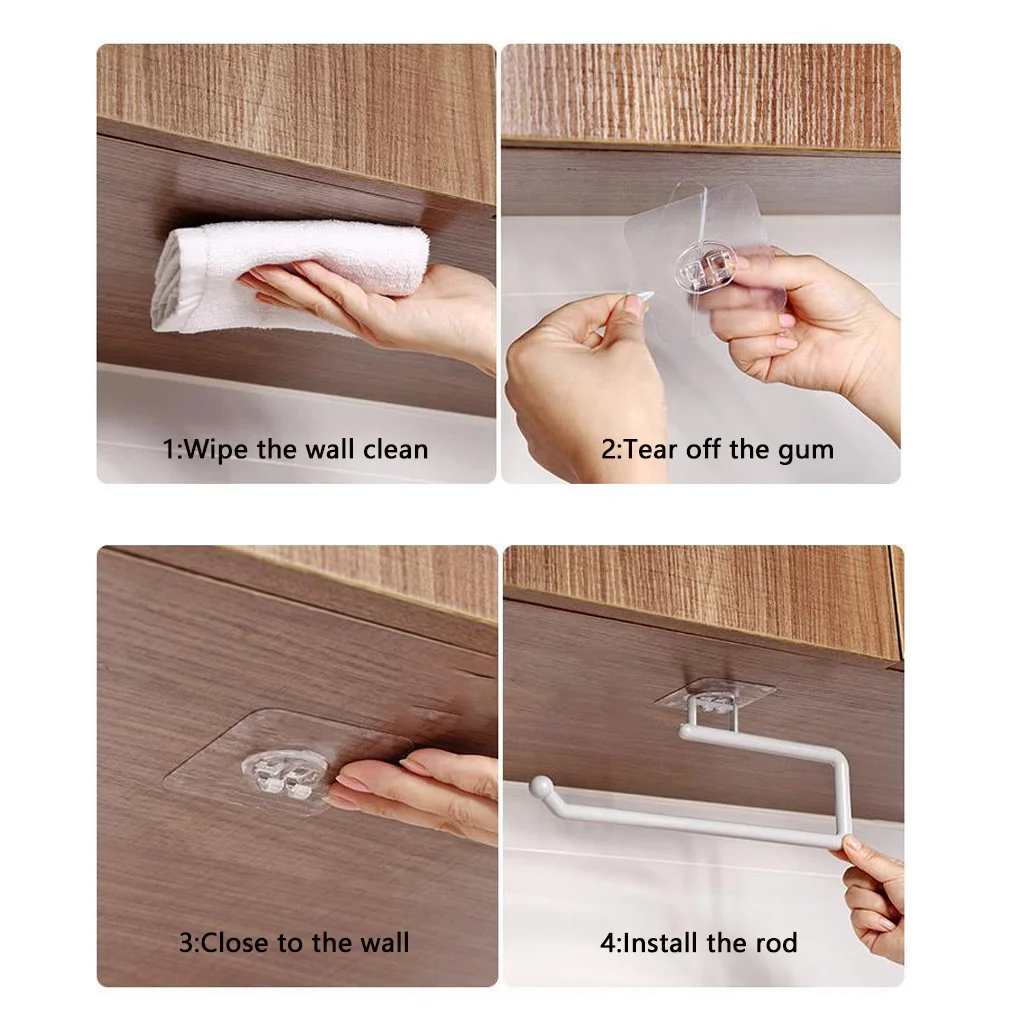 1:Wipe the wall clean

2:Tear off the gum

3:Close to the wall

4:Install the rod