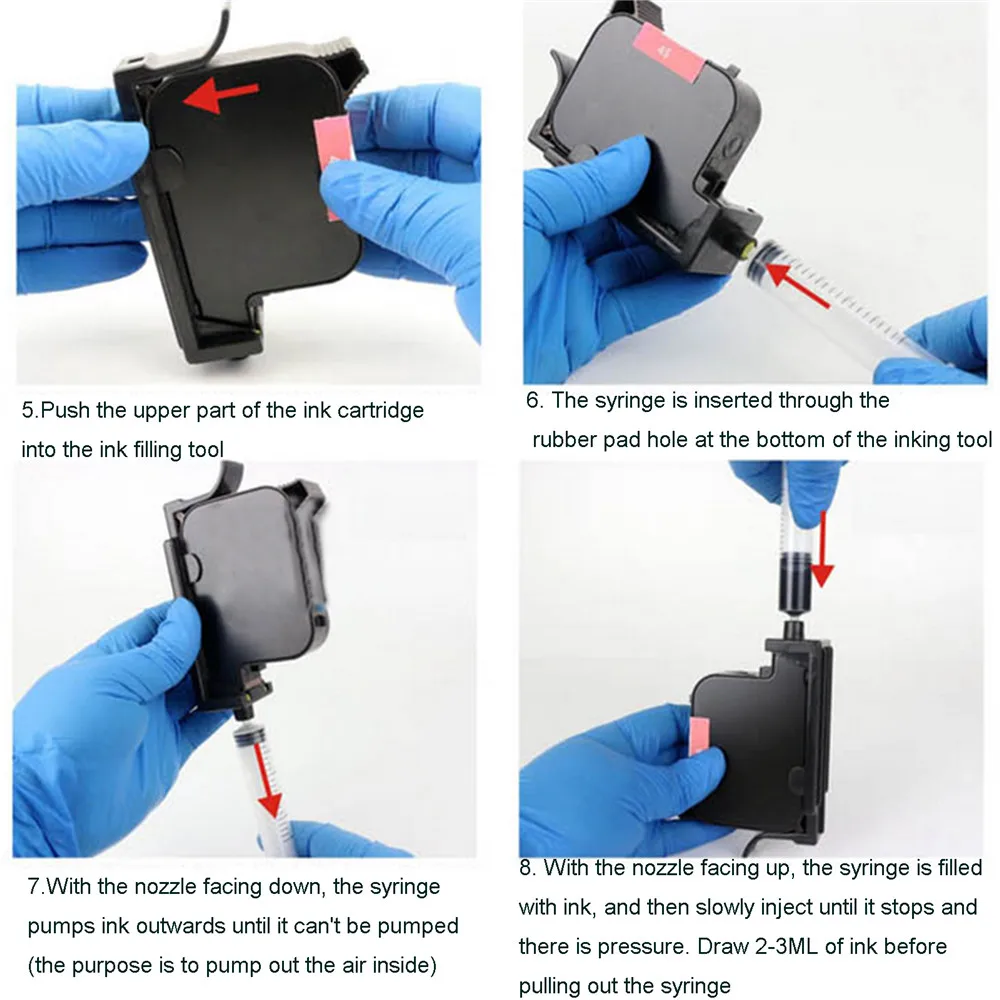 5.Push the upper part of the ink cartridge into the ink filling tool

6. The syringe is inserted through the rubber pad hole at the bottom of the inking tool

7.With the nozzle facing down, the syringe pumps ink outwards until it can't be pumped (the purpose is to pump out the air inside)

8. With the nozzle facing up, the syringe is filled with ink, and then slowly inject until it stops and there is pressure. Draw 2-3ML of ink before pulling out the syringe