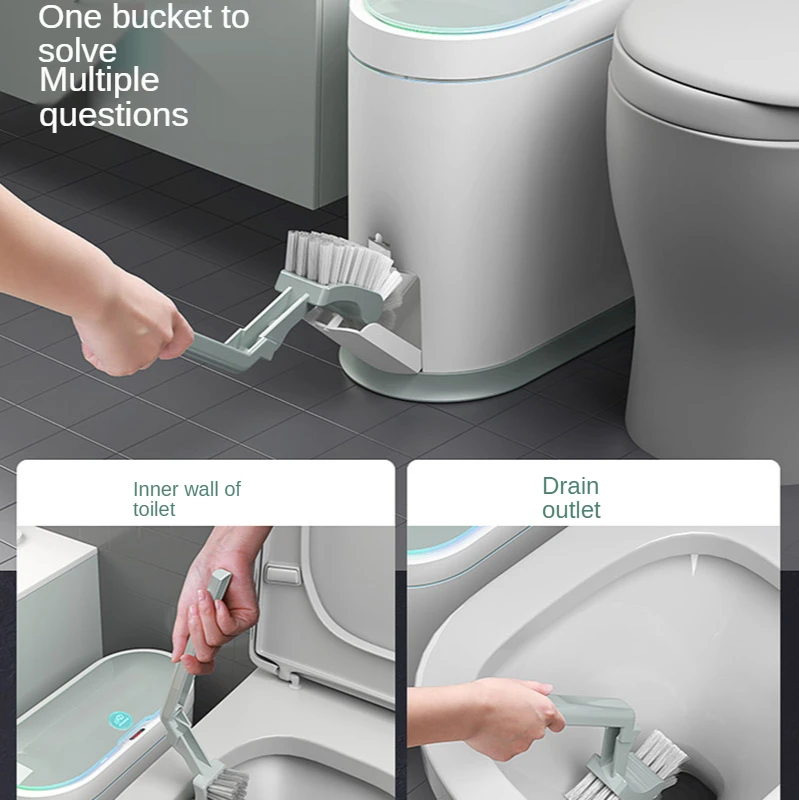 One bucket to solve Multiple questions

Inner wall of toilet

Drain outlet