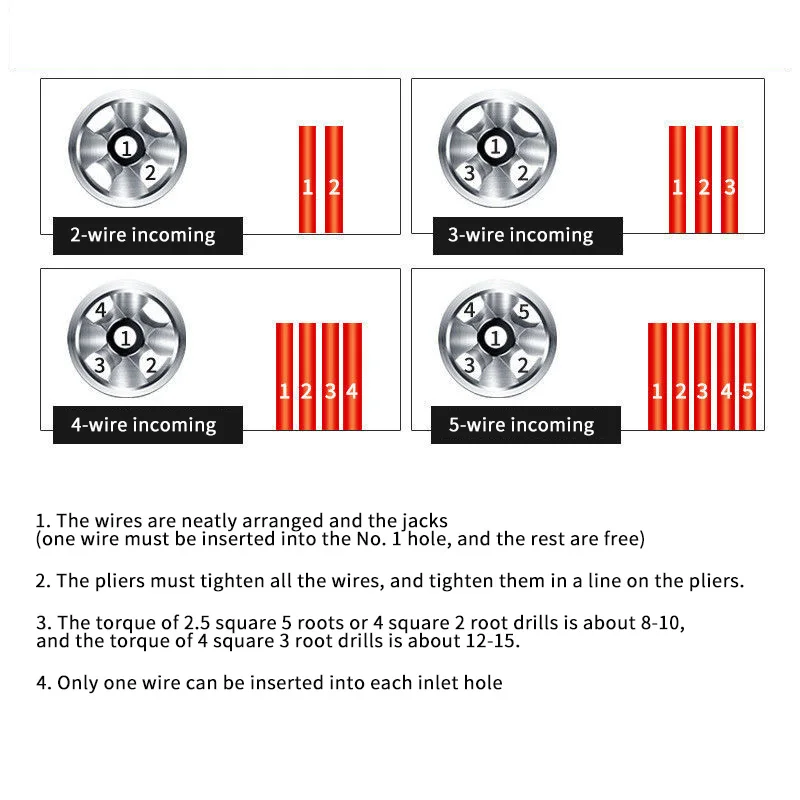 1
2
1 2
2-wire incoming

1
3 2
1 2 3
3-wire incoming

4
1
3 2
1 2 3 4
4-wire incoming

4 5
1
3 2
1 2 3 4 5
5-wire incoming

1. The wires are neatly arranged and the jacks
(one wire must be inserted into the No. 1 hole, and the rest are free)

2. The pliers must tighten all the wires, and tighten them in a line on the pliers.

3. The torque of 2.5 square 5 roots or 4 square 2 root drills is about 8-10, and the torque of 4 square 3 root drills is about 12-15.

4. Only one wire can be inserted into each inlet hole