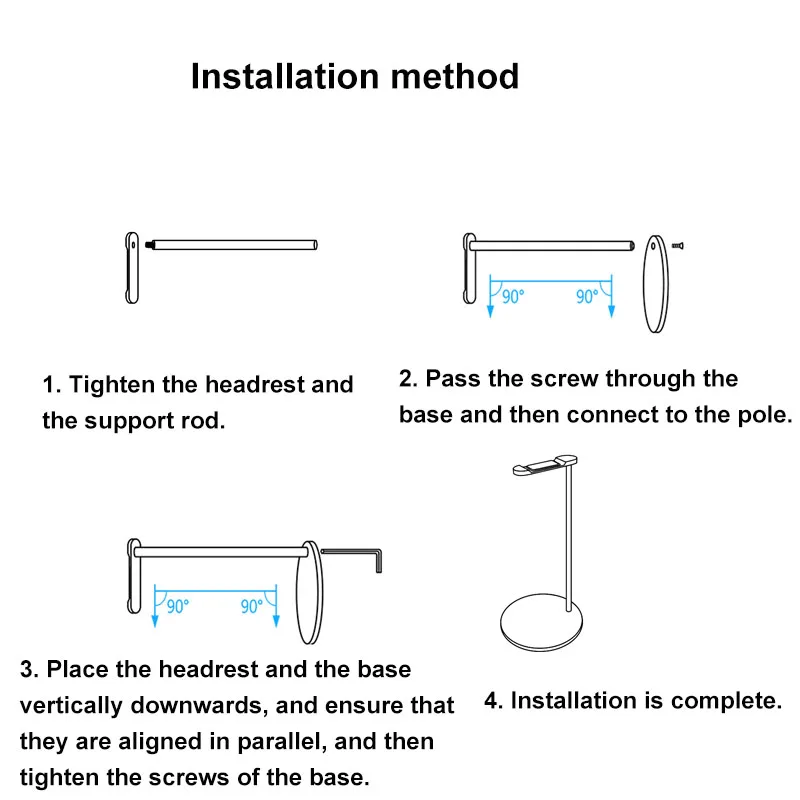 Installation method

1. Tighten the headrest and the support rod.

90° 90°

2. Pass the screw through the base and then connect to the pole.

90° 90°

3. Place the headrest and the base vertically downwards, and ensure that they are aligned in parallel, and then tighten the screws of the base.

4. Installation is complete.