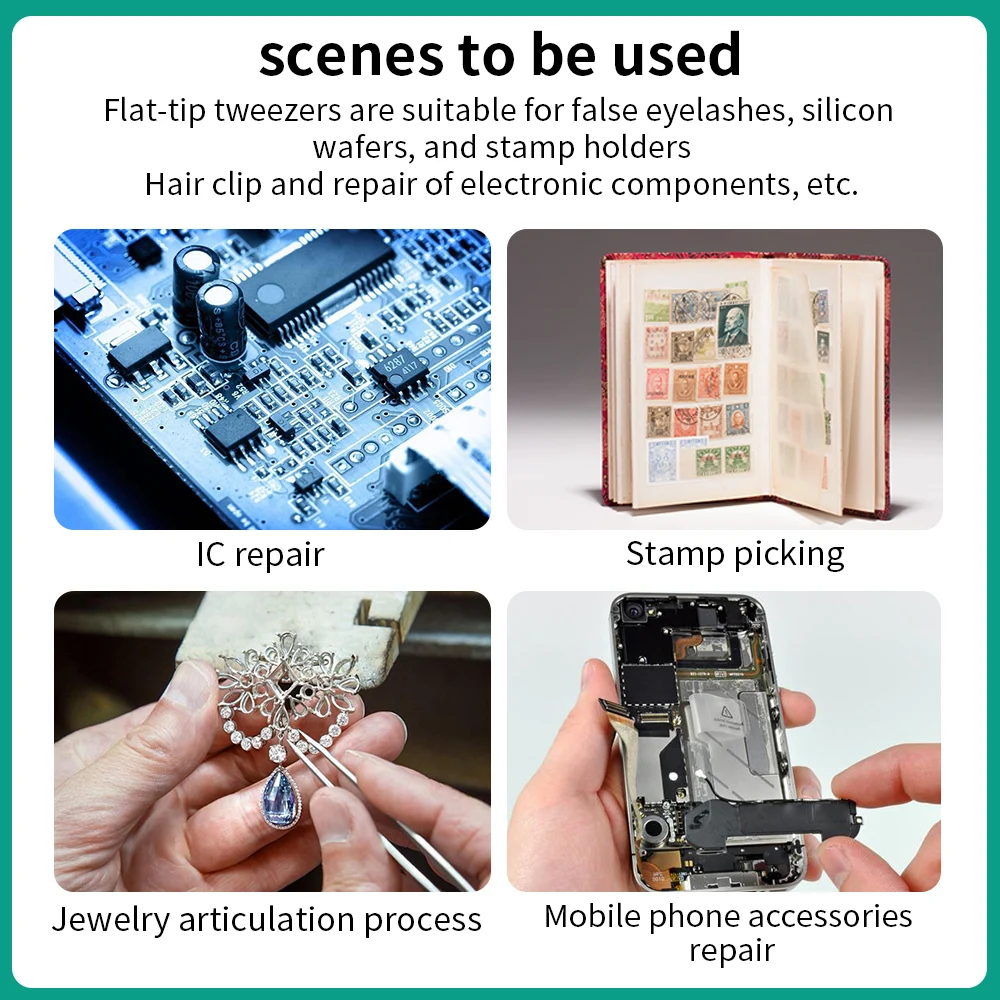 scenes to be used

Flat-tip tweezers are suitable for false eyelashes, silicon wafers, and stamp holders
Hair clip and repair of electronic components, etc.

IC repair

Stamp picking

Jewelry articulation process

Mobile phone accessories repair