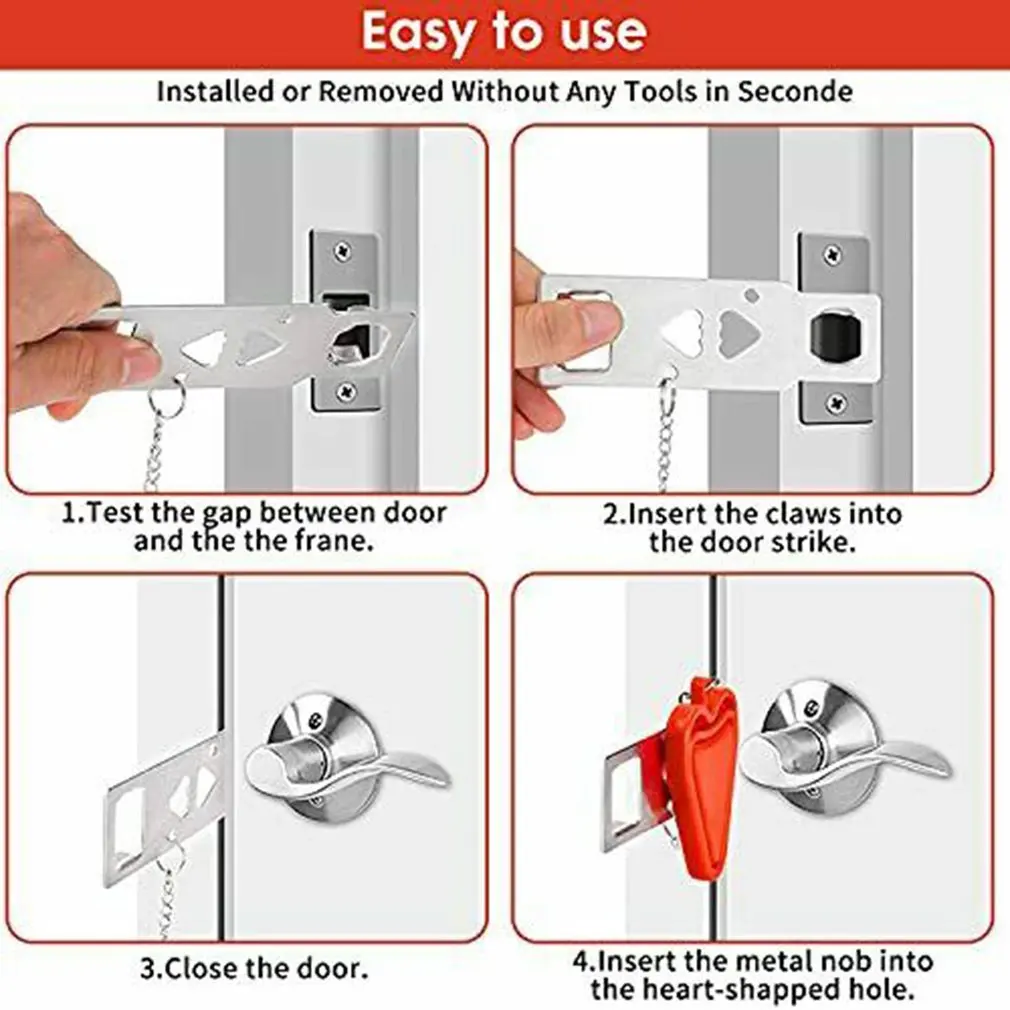 Easy to use

Installed or Removed Without Any Tools in Seconde

1.Test the gap between door and the the frane.

2.Insert the claws into the door strike.

3.Close the door.

4.Insert the metal nob into the heart-shapped hole.