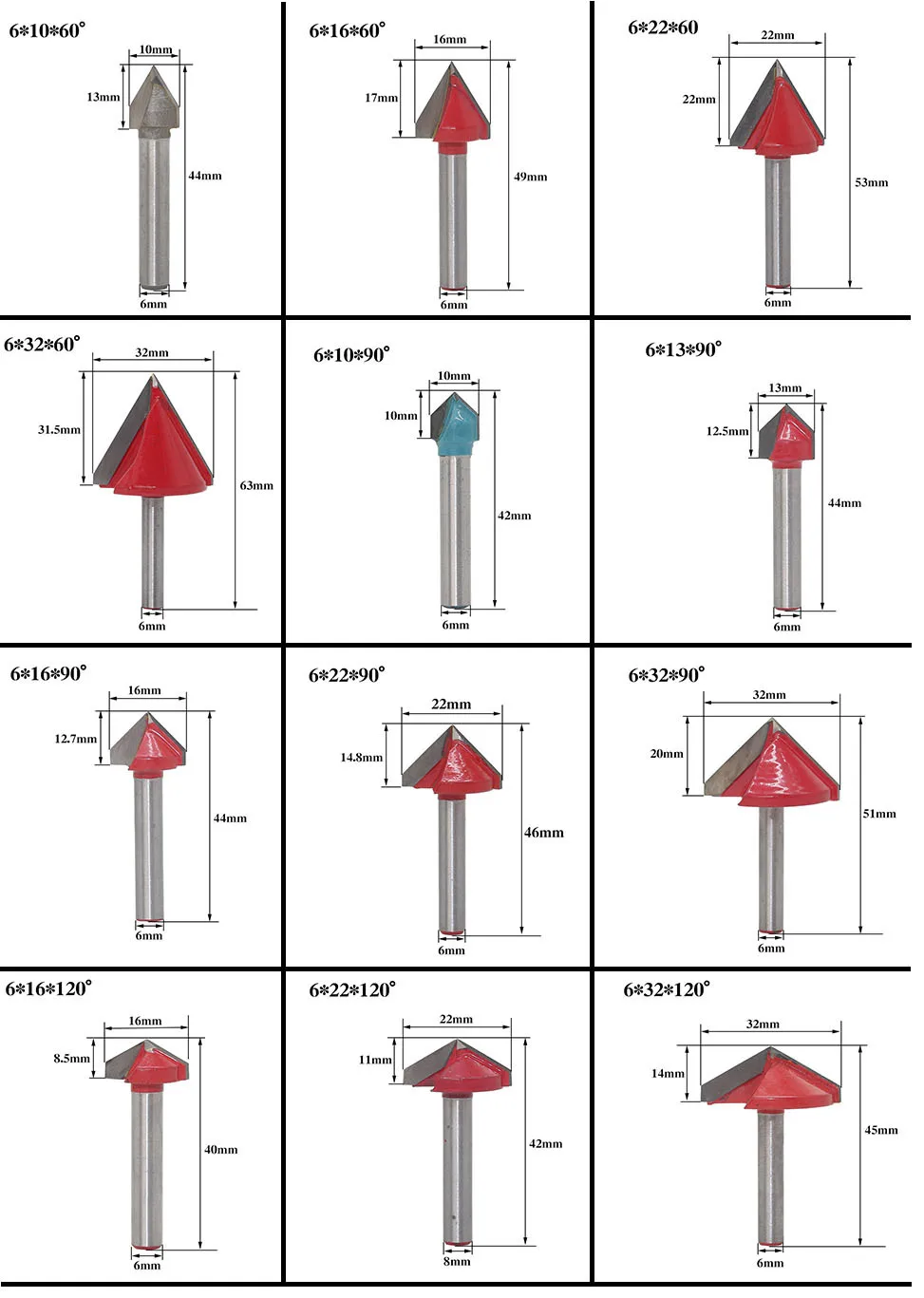 6*10*60°
10mm
13mm
44mm
6mm

6*16*60°
16mm
17mm
49mm
6mm

6*22*60
22mm
22mm
53mm
6mm

6*32*60°
32mm
31.5mm
63mm
6mm

6*10*90°
10mm
10mm
42mm
6mm

6*13*90°
13mm
12.5mm
44mm
6mm

6*16*90°
16mm
12.7mm
44mm
6mm

6*22*90°
22mm
14.8mm
46mm
6mm

6*32*90°
32mm
20mm
51mm
6mm

6*16*120°
16mm
8.5mm
40mm
6mm

6*22*120°
22mm
11mm
42mm
8mm

6*32*120°
32mm
14mm
45mm
6mm